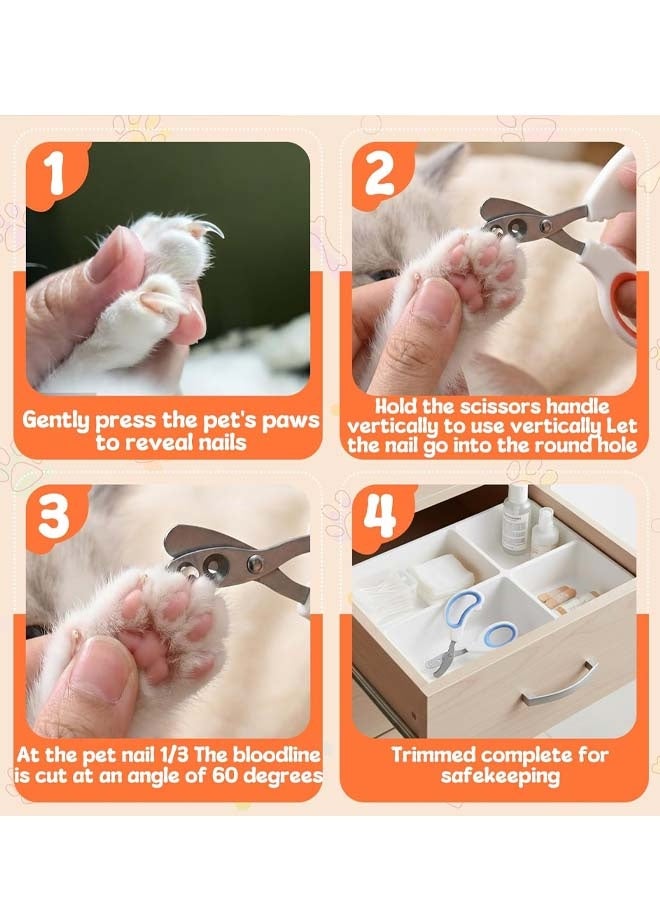 1

Gently press the pet's paws to reveal nails

2

Hold the scissors handle vertically to use vertically Let the nail go into the round hole

3

At the pet nail 1/3 The bloodline is cut at an angle of 60 degrees

4

Trimmed complete for safekeeping