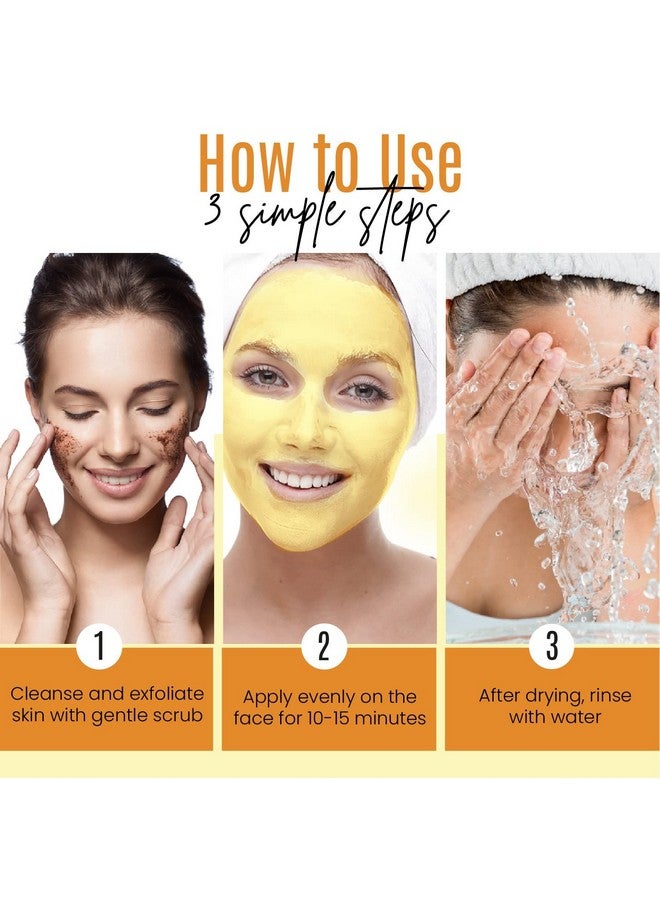 How to Use
3 simple steps

1
Cleanse and exfoliate skin with gentle scrub

2
Apply evenly on the face for 10-15 minutes

3
After drying, rinse with water