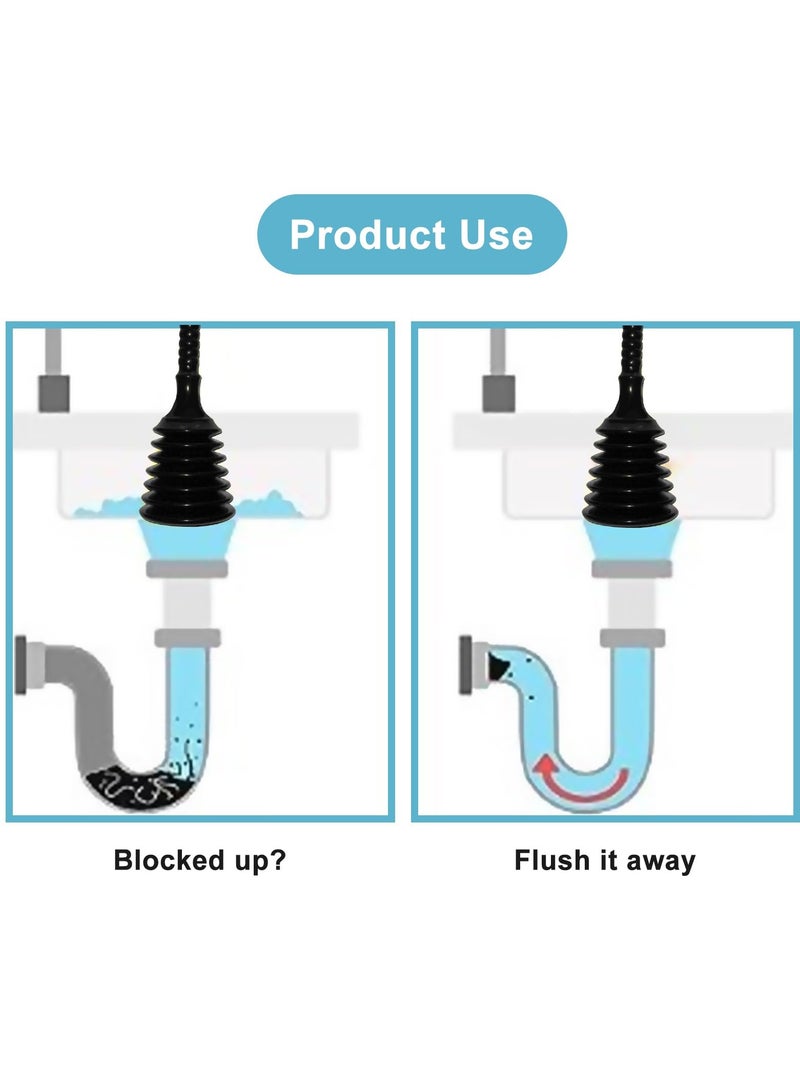 Product Use

Blocked up?

Flush it away