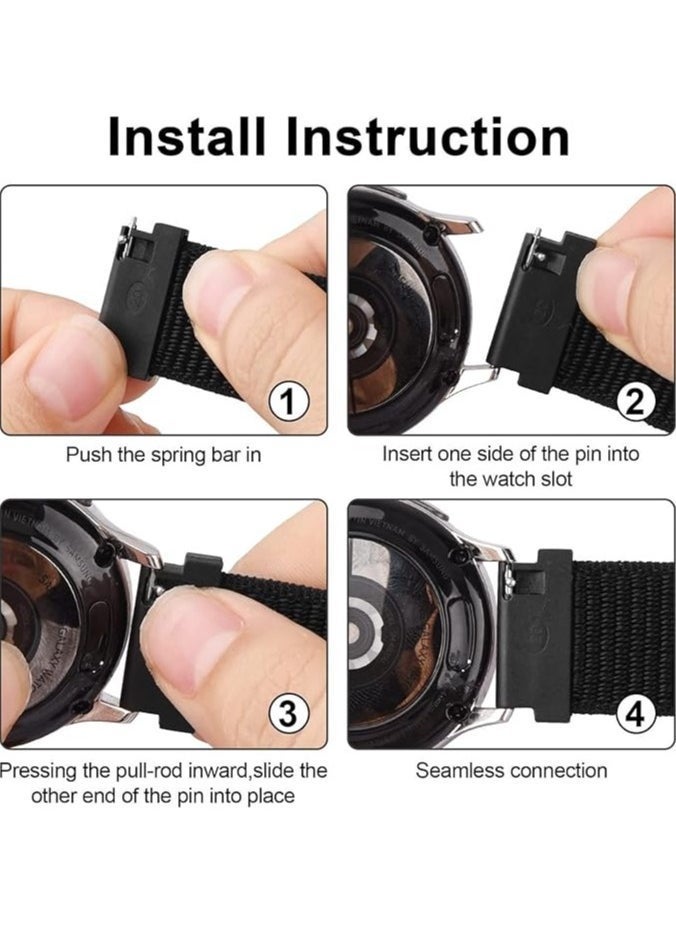 Install Instruction

1

Push the spring bar in

2

Insert one side of the pin into the watch slot

3

Pressing the pull-rod inward,slide the other end of the pin into place

4

Seamless connection