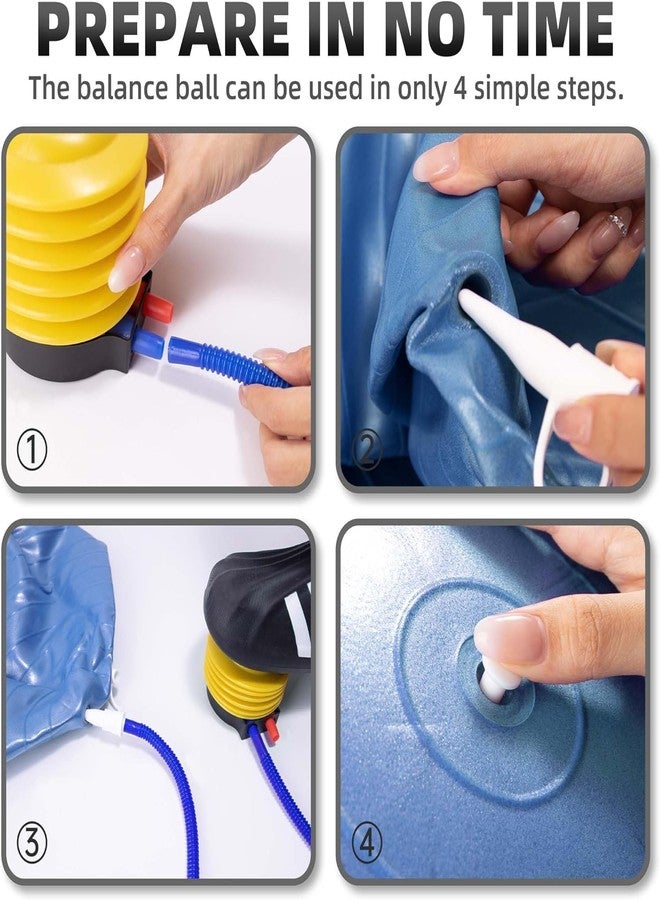 PREPARE IN NO TIME

The balance ball can be used in only 4 simple steps.

①

②

③

④