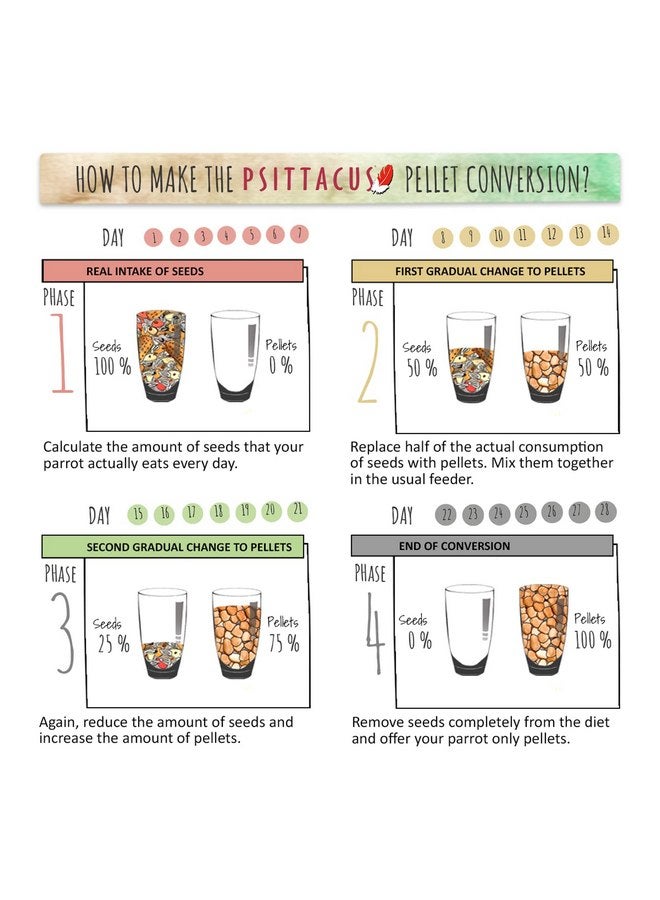 HOW TO MAKE THE PSITTACUS PELLET CONVERSION?

DAY 1 2 3 4 5 6 7

REAL INTAKE OF SEEDS

PHASE 1

Seeds 100 %

Pellets 0 %

Calculate the amount of seeds that your parrot actually eats every day.

DAY 8 9 10 11 12 13 14

FIRST GRADUAL CHANGE TO PELLETS

PHASE 2

Seeds 50 %

Pellets 50 %

Replace half of the actual consumption of seeds with pellets. Mix them together in the usual feeder.

DAY 15 16 17 18 19 20 21

SECOND GRADUAL CHANGE TO PELLETS

PHASE 3

Seeds 25 %

Pellets 75 %

Again, reduce the amount of seeds and increase the amount of pellets.

DAY 22 23 24 25 26 27 28

END OF CONVERSION

PHASE 4

Seeds 0 %

Pellets 100 %

Remove seeds completely from the diet and offer your parrot only pellets.