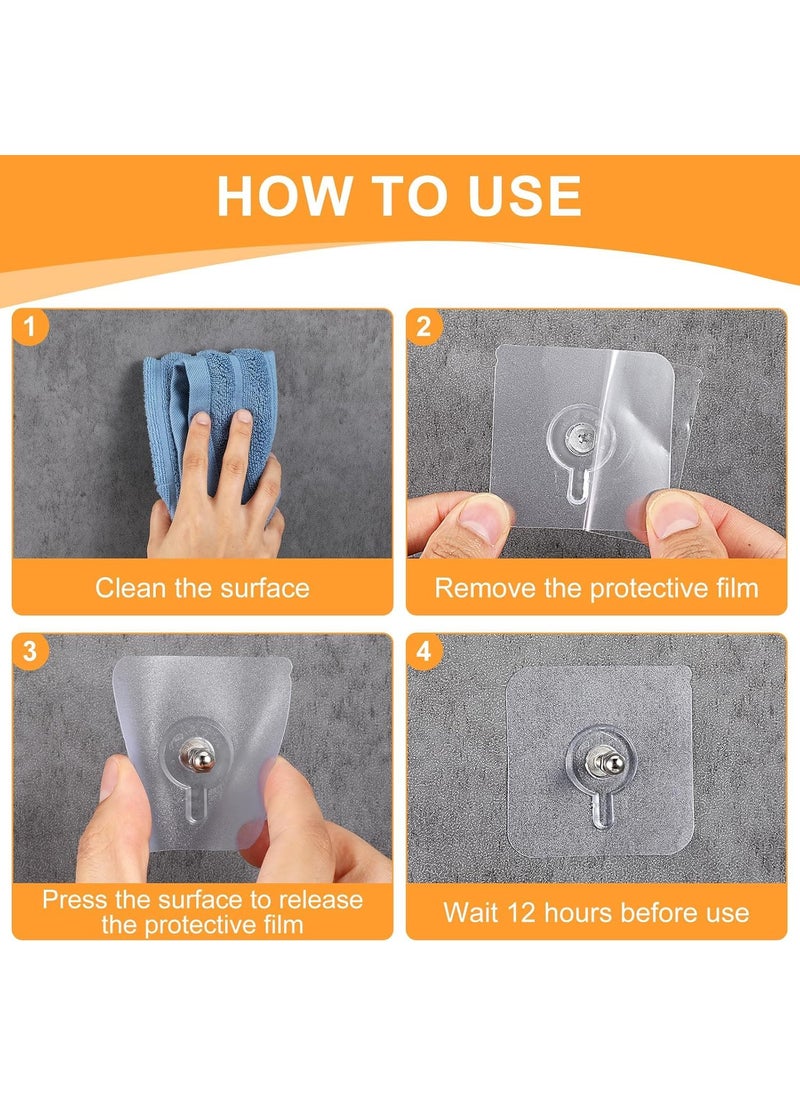 HOW TO USE

1

Clean the surface

2

Remove the protective film

3

Press the surface to release the protective film

4

Wait 12 hours before use