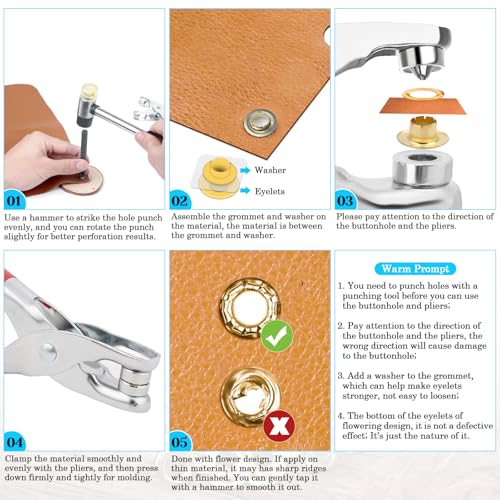 01

Use a hammer to strike the hole punch evenly, and you can rotate the punch slightly for better perforation results.

Washer

Eyelets

02

Assemble the grommet and washer on the material, the material is between the grommet and washer.

03

Please pay attention to the direction of the buttonhole and the pliers.

04

Clamp the material smoothly and evenly with the pliers, and then press down firmly and tightly for molding.

05

Done with flower design. If apply on thin material, it may has sharp ridges when finished. You can gently tap it with a hammer to smooth it out.

Warm Prompt

1. You need to punch holes with a punching tool before you can use the buttonhole and pliers;

2. Pay attention to the direction of the buttonhole and the pliers, the wrong direction will cause damage to the buttonhole;

3. Add a washer to the grommet, which can help make eyelets stronger, not easy to loosen;

4. The bottom of the eyelets of flowering design, it is not a defective effect; It's just the nature of it.