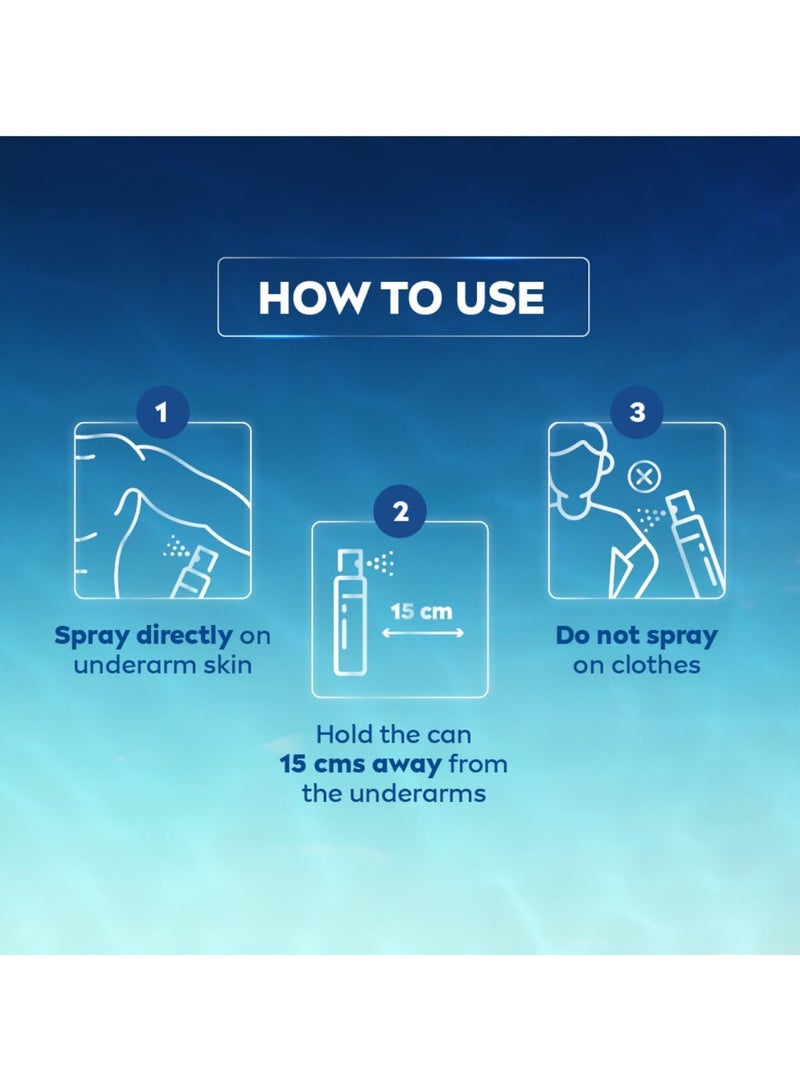 HOW TO USE

1

Spray directly on underarm skin

2

15 cm

Hold the can 15 cms away from the underarms

3

Do not spray on clothes