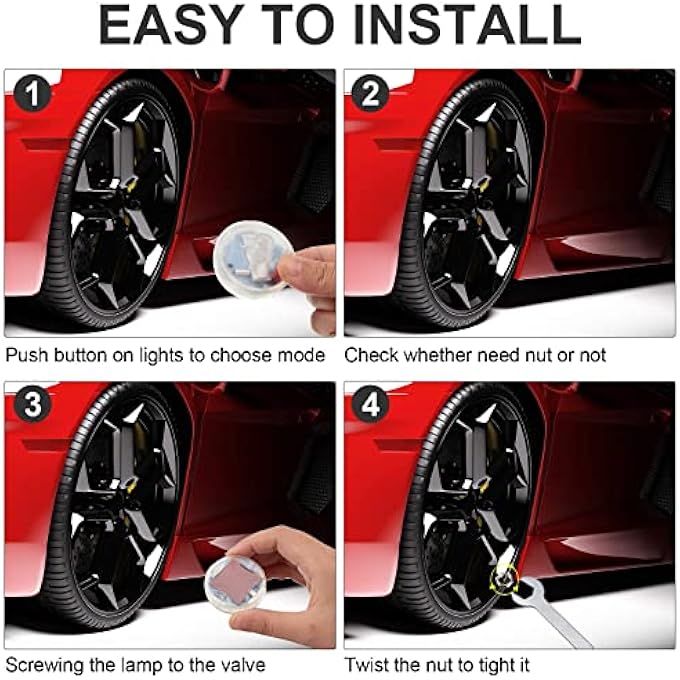 EASY TO INSTALL

1

Push button on lights to choose mode

2

Check whether need nut or not

3

Screwing the lamp to the valve

4

Twist the nut to tight it