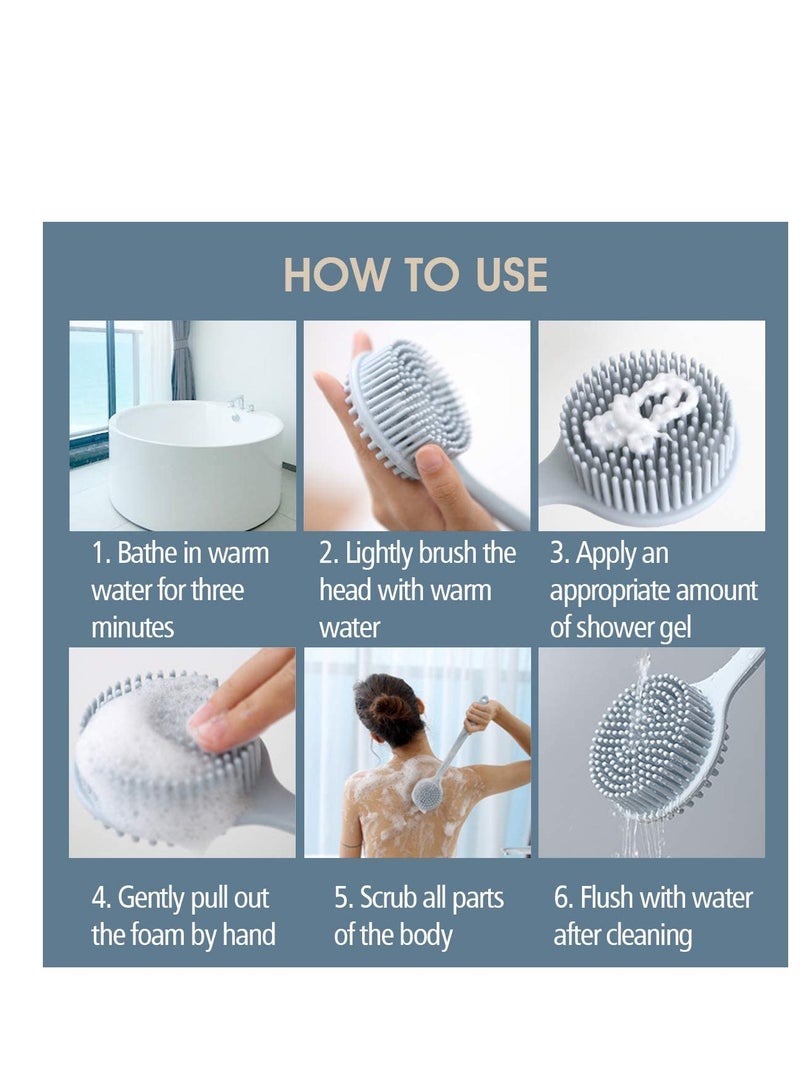 HOW TO USE

1. Bathe in warm water for three minutes

2. Lightly brush the head with warm water

3. Apply an appropriate amount of shower gel

4. Gently pull out the foam by hand

5. Scrub all parts of the body

6. Flush with water after cleaning