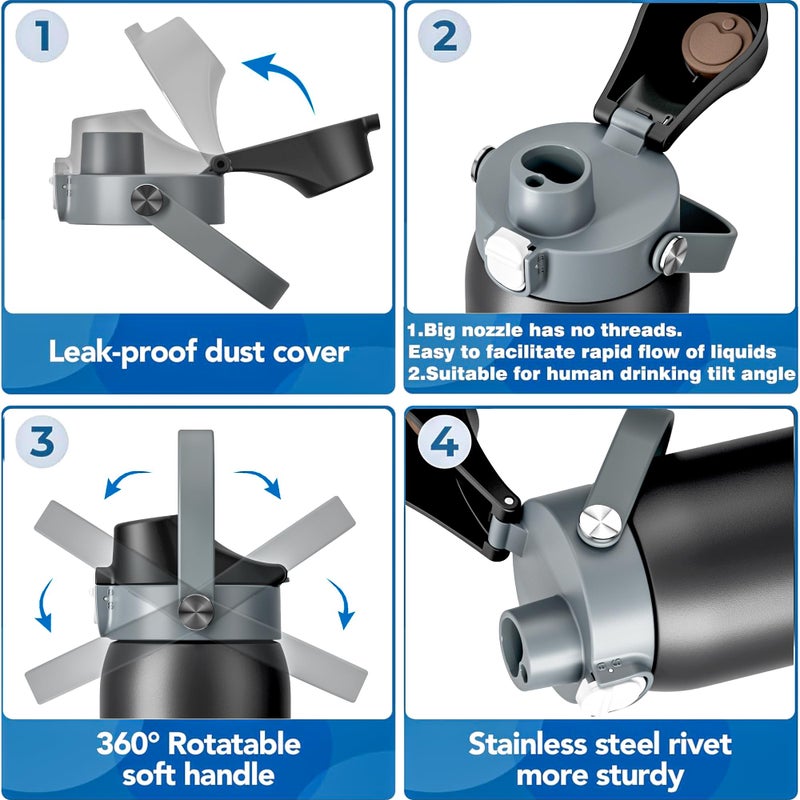 1

Leak-proof dust cover

2

1.Big nozzle has no threads.
Easy to facilitate rapid flow of liquids
2.Suitable for human drinking tilt angle

3

360° Rotatable soft handle

4

Stainless steel rivet more sturdy