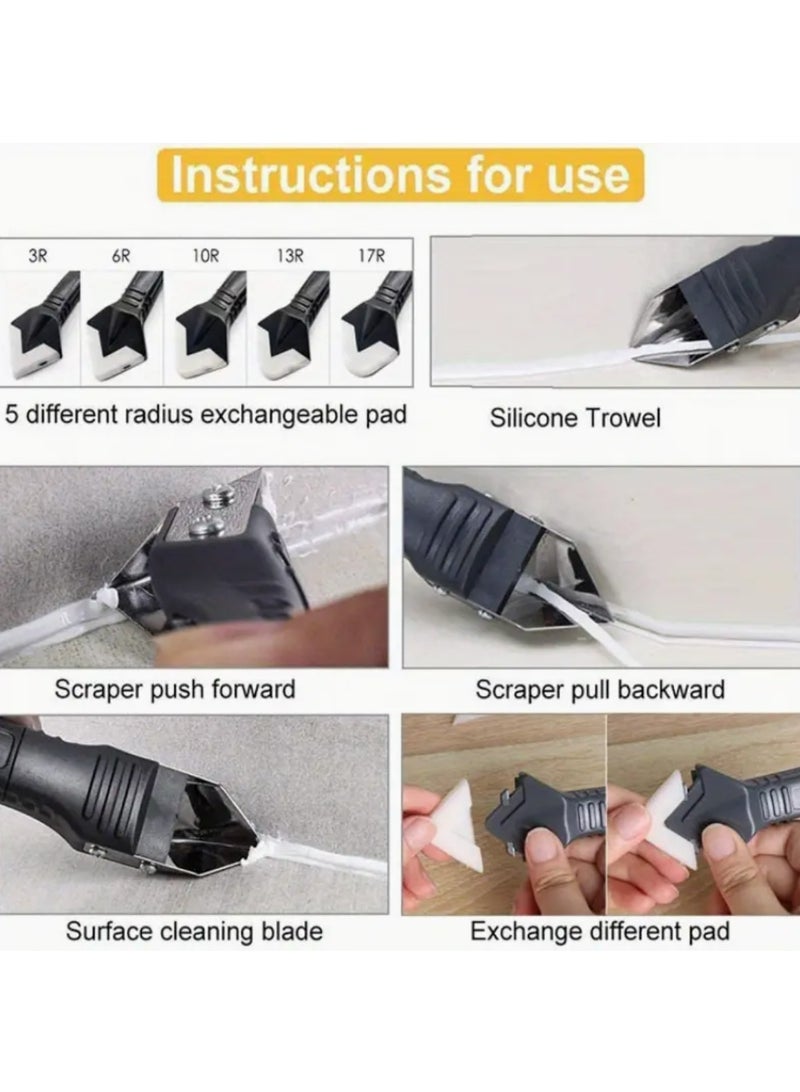 Instructions for use

3R 6R 10R 13R 17R

5 different radius exchangeable pad

Silicone Trowel

Scraper push forward

Scraper pull backward

Surface cleaning blade

Exchange different pad