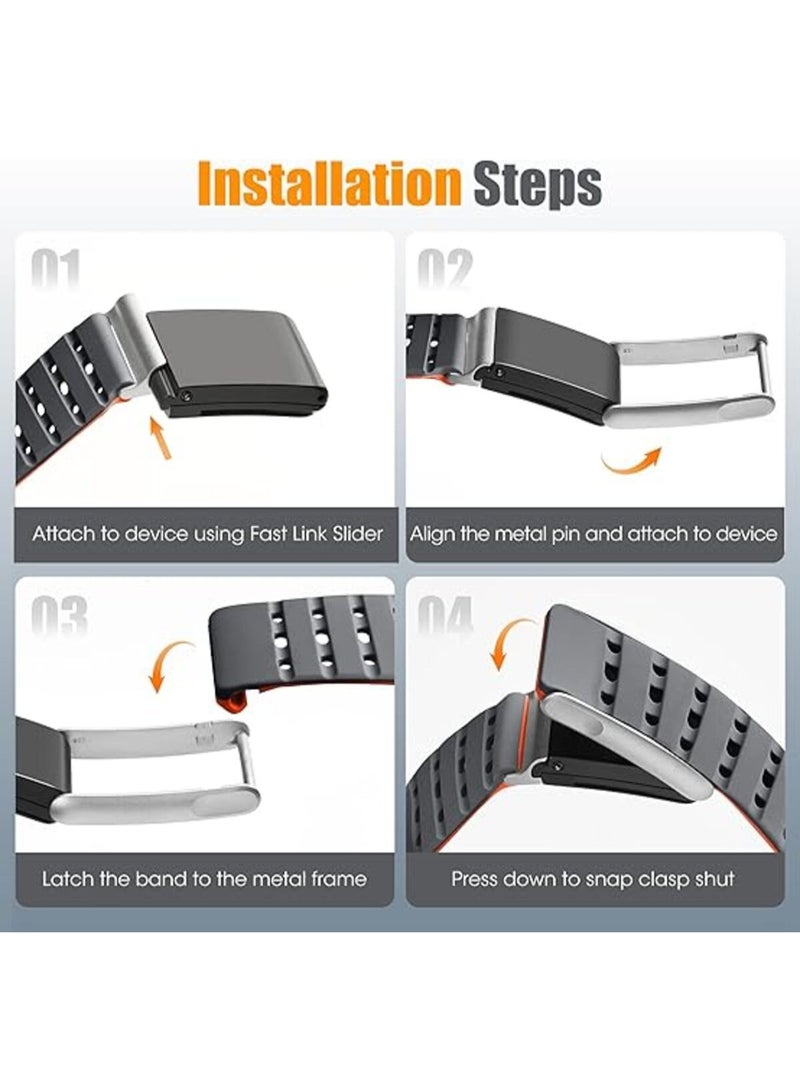 Installation Steps

01

Attach to device using Fast Link Slider

02

Align the metal pin and attach to device

03

Latch the band to the metal frame

04

Press down to snap clasp shut