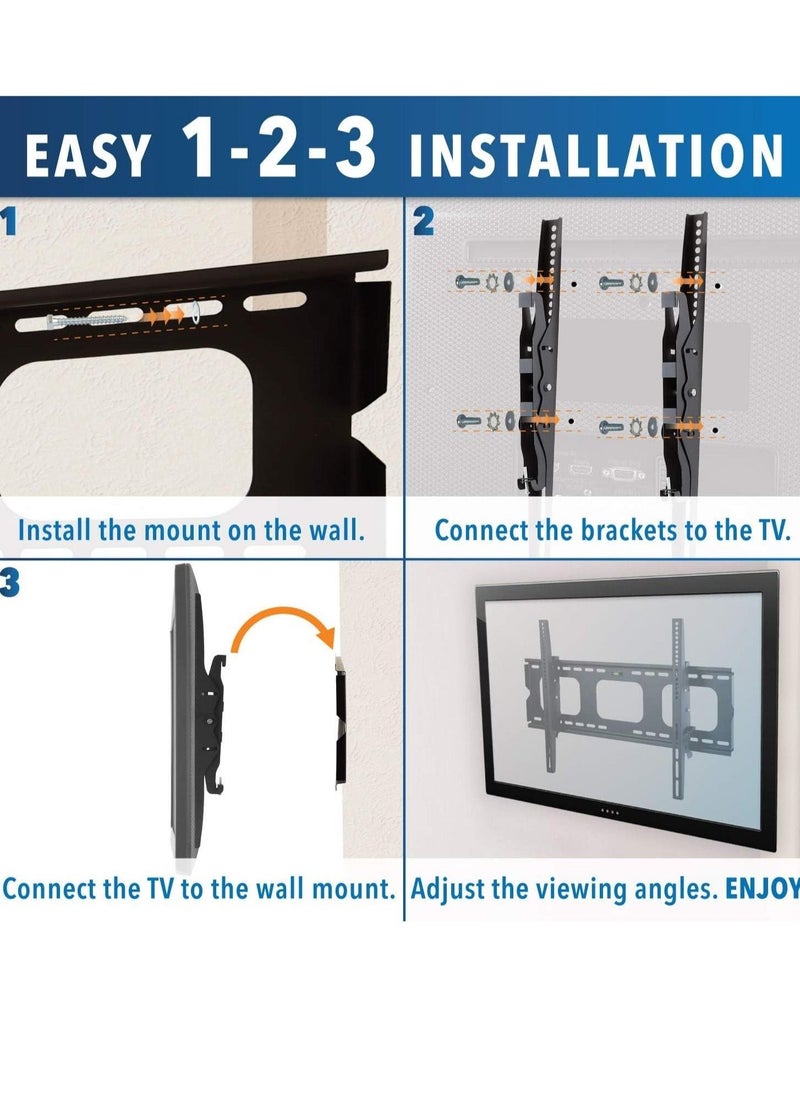 EASY 1-2-3 INSTALLATION

1

Install the mount on the wall.

2

Connect the brackets to the TV.

3

Connect the TV to the wall mount.

Adjust the viewing angles. ENJOY