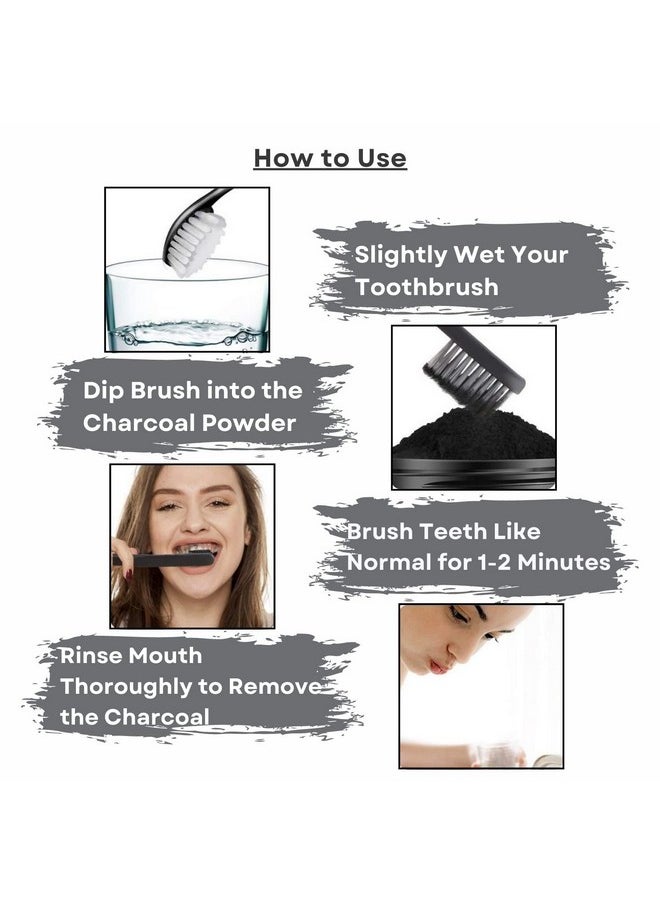 How to Use

Slightly Wet Your Toothbrush

Dip Brush into the Charcoal Powder

Brush Teeth Like Normal for 1-2 Minutes

Rinse Mouth Thoroughly to Remove the Charcoal