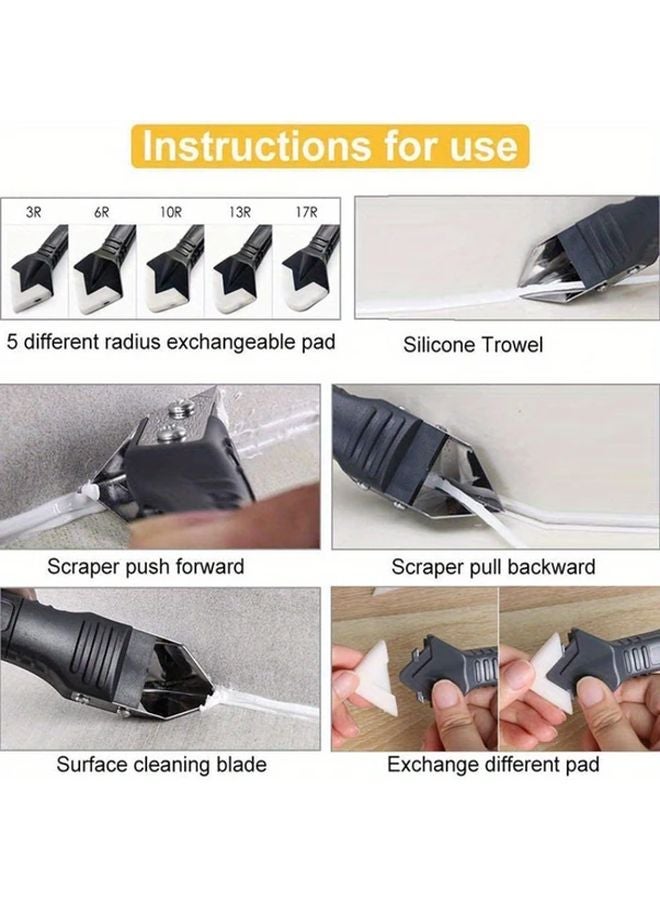 Instructions for use

3R 6R 10R 13R 17R

5 different radius exchangeable pad

Silicone Trowel

Scraper push forward

Scraper pull backward

Surface cleaning blade

Exchange different pad