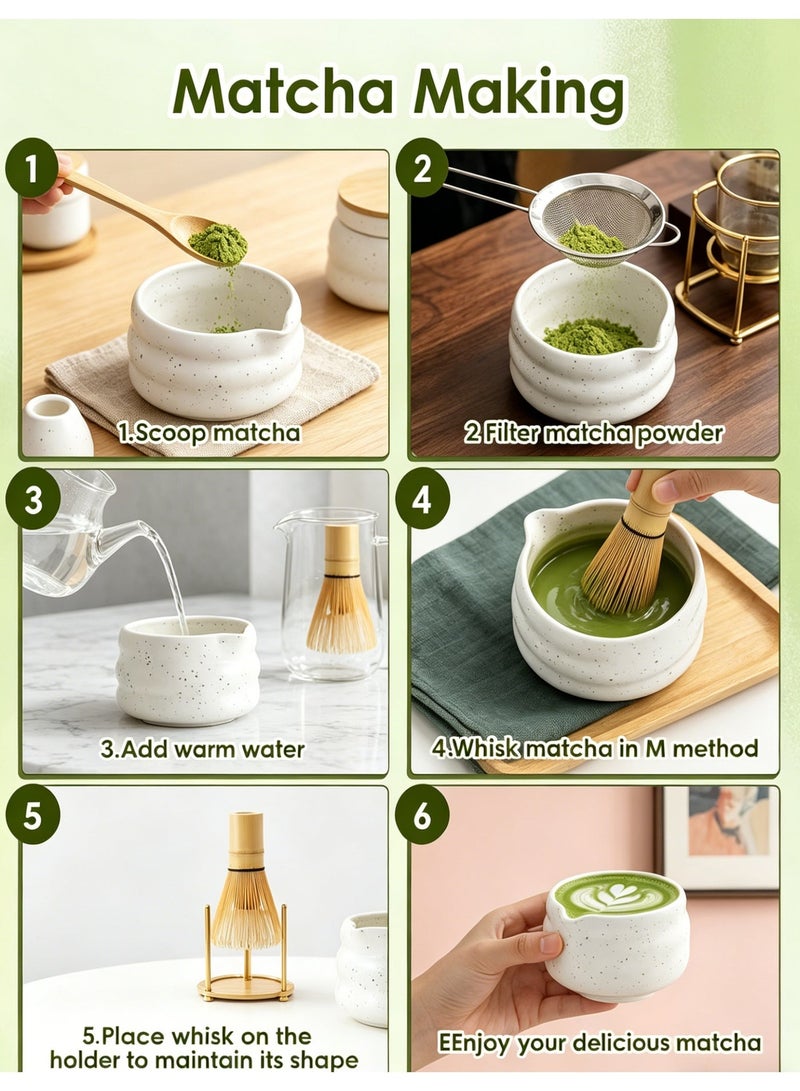 Matcha Making

1

1.Scoop matcha

2

2 Filter matcha powder

3

3.Add warm water

4

4.Whisk matcha in M method

5

5.Place whisk on the holder to maintain its shape

6

EEnjoy your delicious matcha