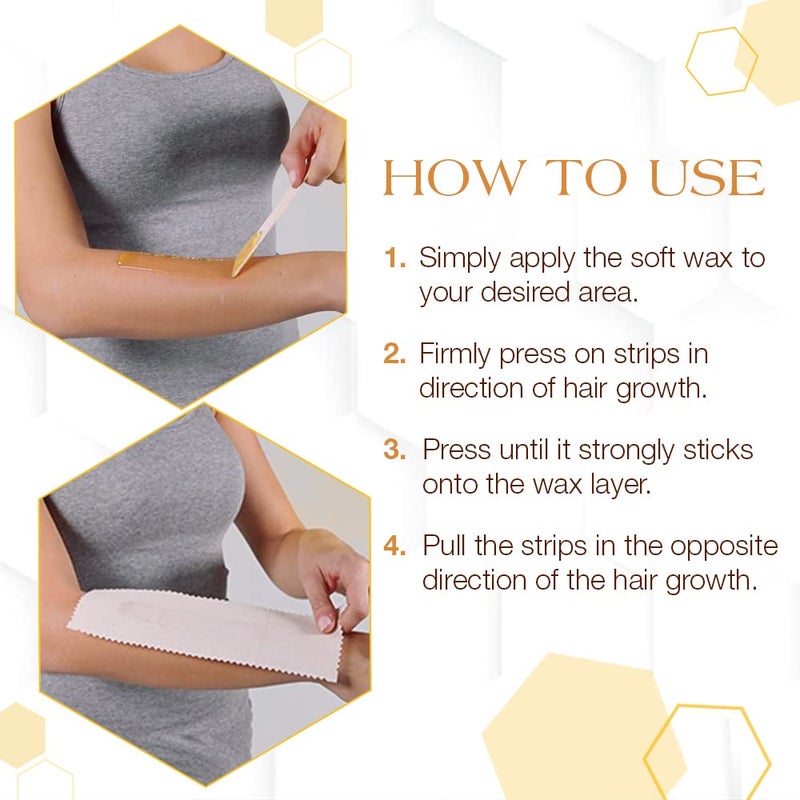 HOW TO USE

1. Simply apply the soft wax to your desired area.

2. Firmly press on strips in direction of hair growth.

3. Press until it strongly sticks onto the wax layer.

4. Pull the strips in the opposite direction of the hair growth.