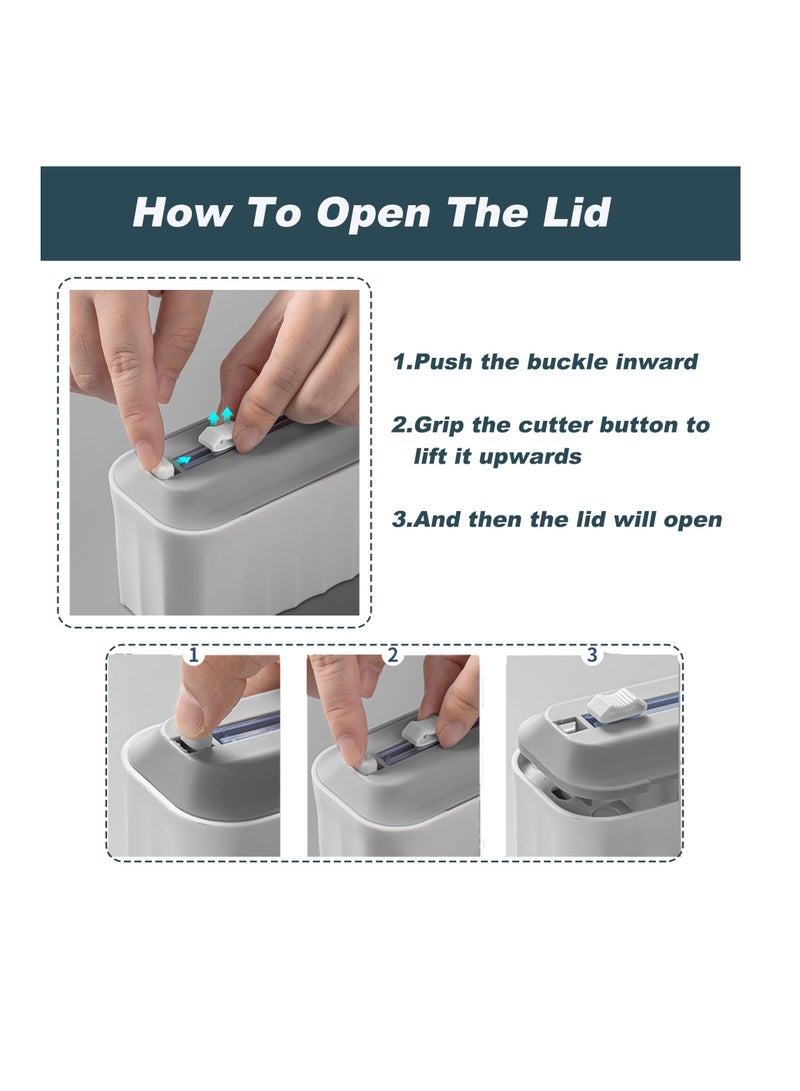 How To Open The Lid

1.Push the buckle inward

2.Grip the cutter button to lift it upwards

3.And then the lid will open

1

2

3