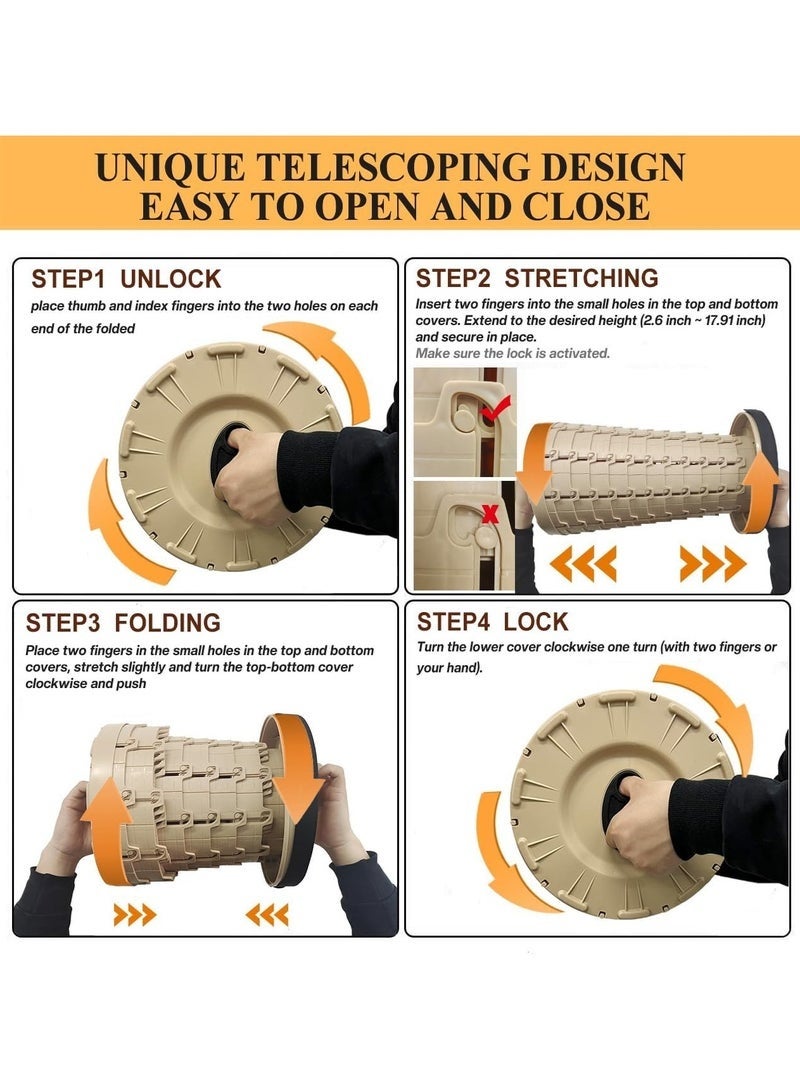 UNIQUE TELESCOPING DESIGN
EASY TO OPEN AND CLOSE

STEP1 UNLOCK

place thumb and index fingers into the two holes on each end of the folded

STEP2 STRETCHING

Insert two fingers into the small holes in the top and bottom covers. Extend to the desired height (2.6 inch ~ 17.91 inch) and secure in place.
Make sure the lock is activated.

STEP3 FOLDING

Place two fingers in the small holes in the top and bottom covers, stretch slightly and turn the top-bottom cover clockwise and push

STEP4 LOCK

Turn the lower cover clockwise one turn (with two fingers or your hand).