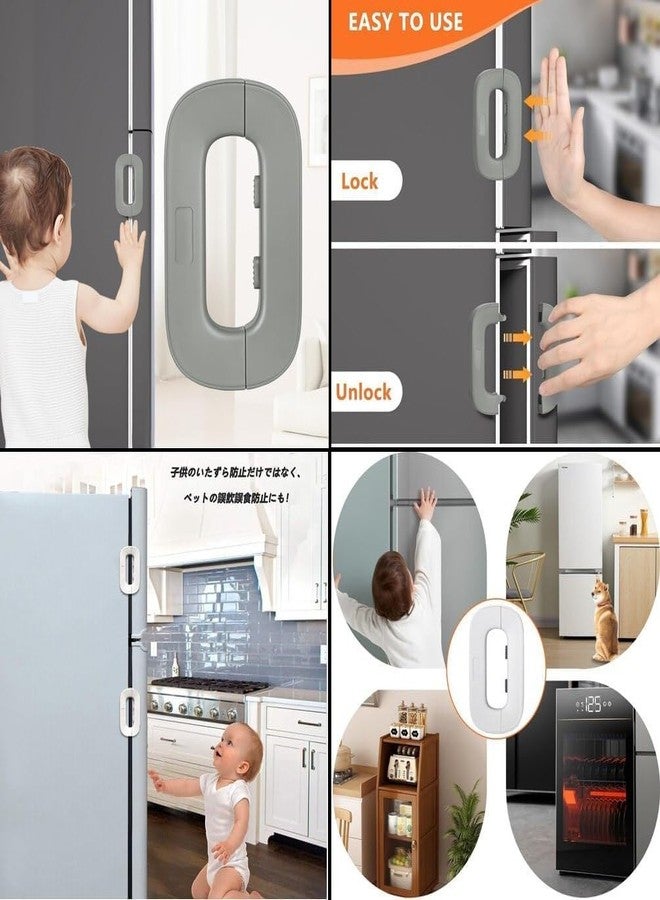 EASY TO USE

Lock

Unlock

子供のいたずら防止だけではなく、
ペットの誤飲誤食防止にも！

125