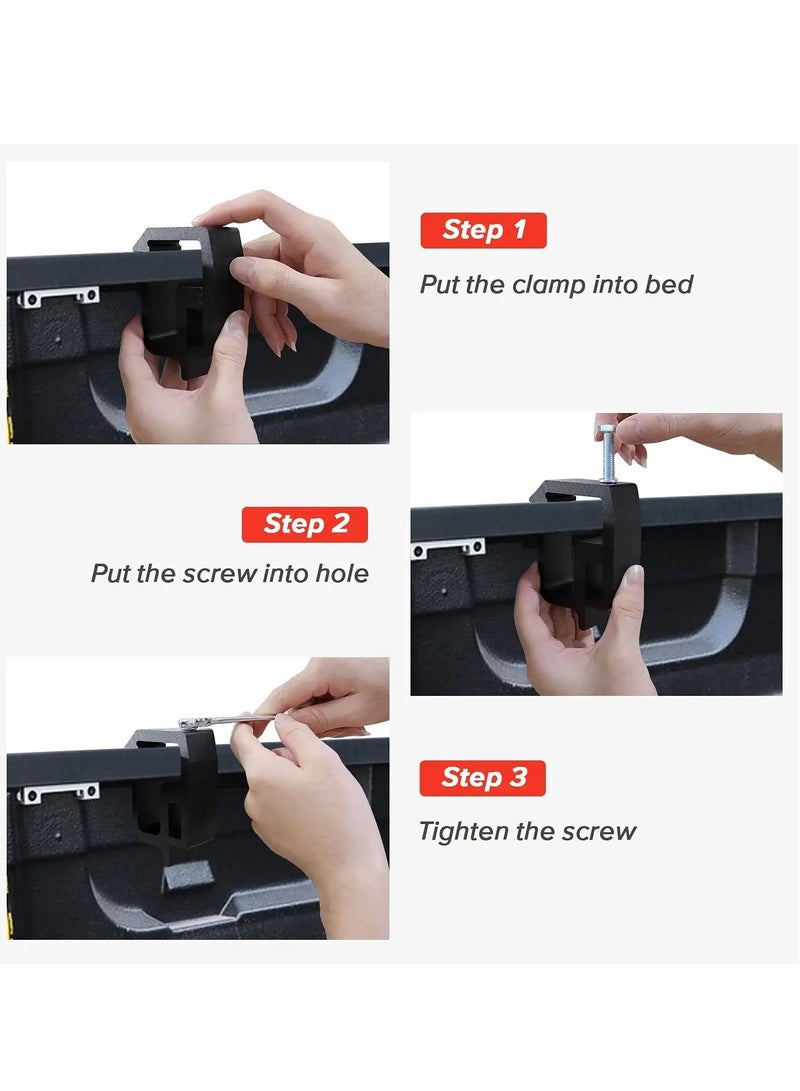 Step 1

Put the clamp into bed

Step 2

Put the screw into hole

Step 3

Tighten the screw