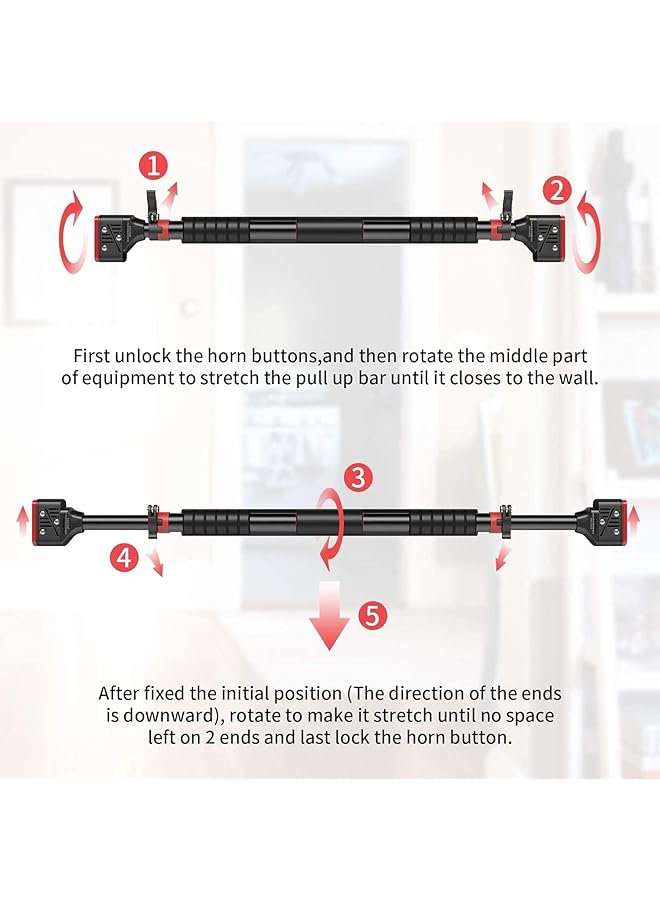 1

2

First unlock the horn buttons,and then rotate the middle part of equipment to stretch the pull up bar until it closes to the wall.

3

4

5

After fixed the initial position (The direction of the ends is downward), rotate to make it stretch until no space left on 2 ends and last lock the horn button.