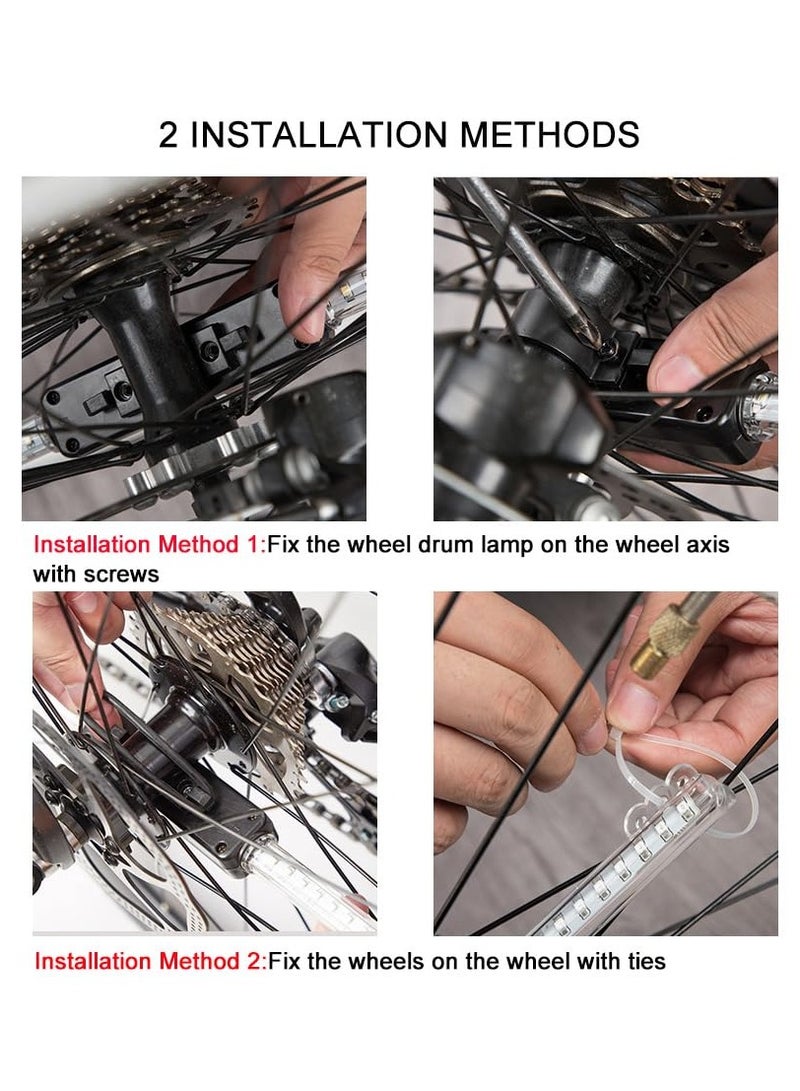 2 INSTALLATION METHODS

Installation Method 1:Fix the wheel drum lamp on the wheel axis with screws

Installation Method 2:Fix the wheels on the wheel with ties