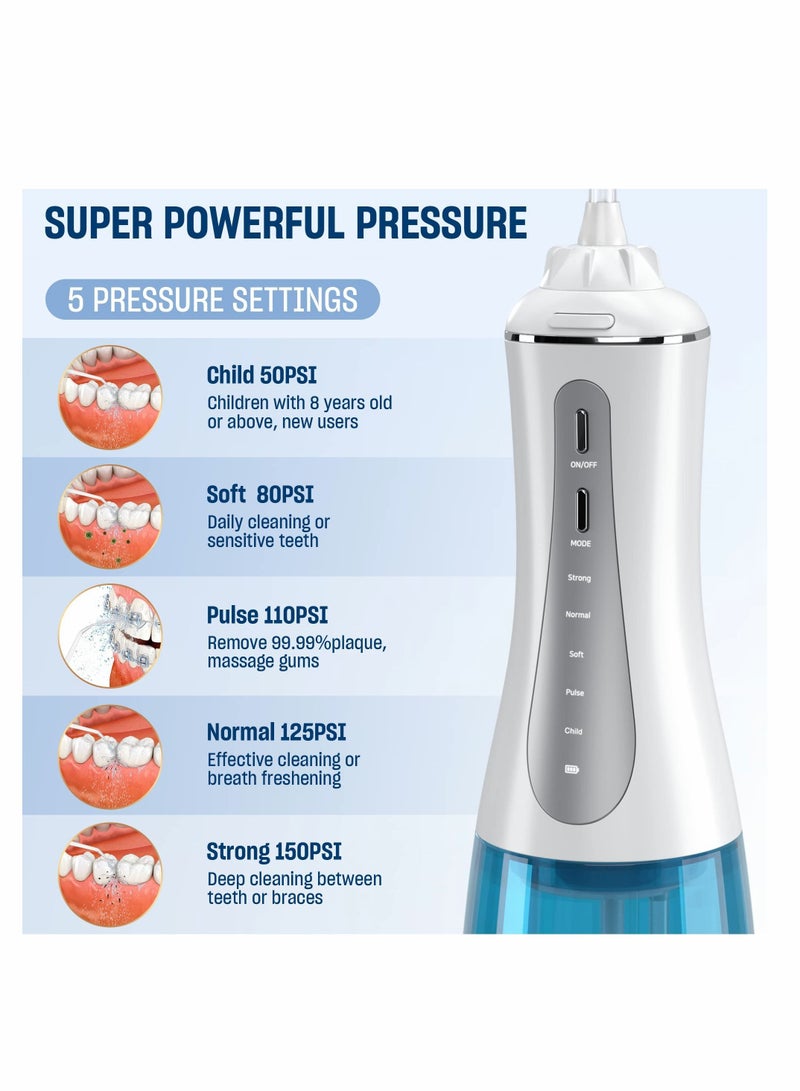 SUPER POWERFUL PRESSURE

5 PRESSURE SETTINGS

Child 50PSI
Children with 8 years old or above, new users

Soft 80PSI
Daily cleaning or sensitive teeth

Pulse 110PSI
Remove 99.99%plaque, massage gums

Normal 125PSI
Effective cleaning or breath freshening

Strong 150PSI
Deep cleaning between teeth or braces

ON/OFF

MODE

Strong

Normal

Soft

Pulse

Child