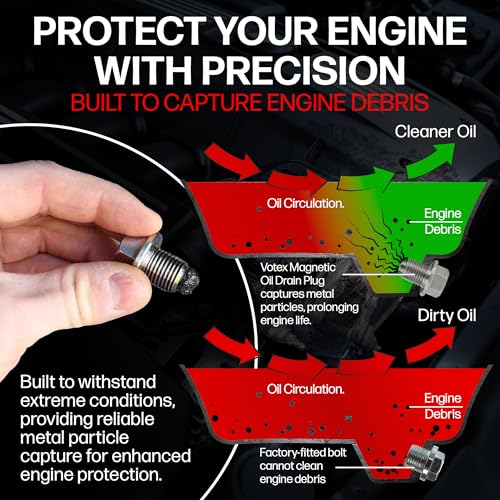 PROTECT YOUR ENGINE WITH PRECISION
BUILT TO CAPTURE ENGINE DEBRIS

Cleaner Oil

Oil Circulation.

Engine Debris

Votex Magnetic Oil Drain Plug captures metal particles, prolonging engine life.

Dirty Oil

Oil Circulation.

Engine Debris

Factory-fitted bolt cannot clean engine debris

Built to withstand extreme conditions, providing reliable metal particle capture for enhanced engine protection.