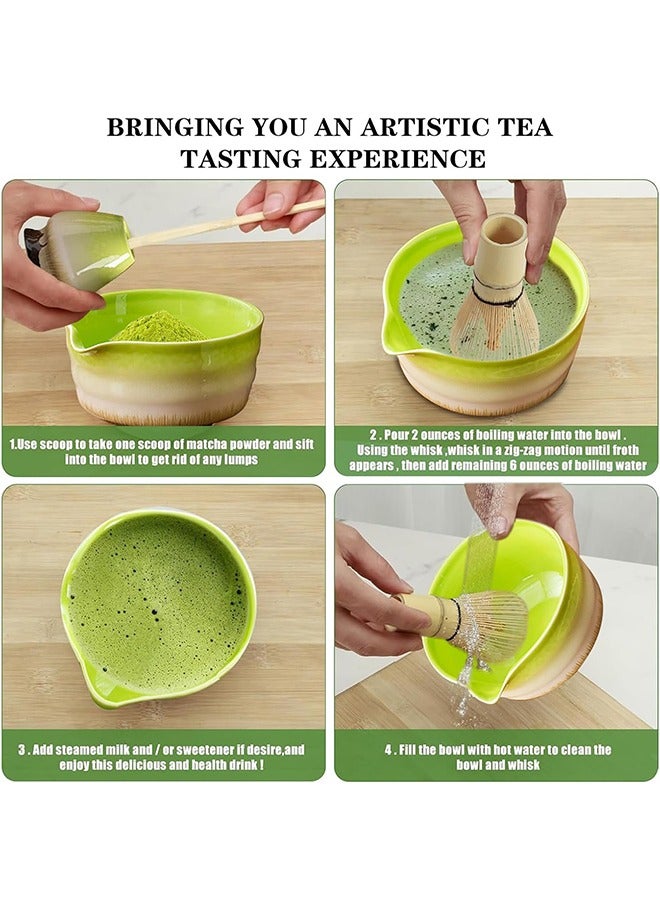 BRINGING YOU AN ARTISTIC TEA TASTING EXPERIENCE

1.Use scoop to take one scoop of matcha powder and sift into the bowl to get rid of any lumps

2 . Pour 2 ounces of boiling water into the bowl . Using the whisk ,whisk in a zig-zag motion until froth appears , then add remaining 6 ounces of boiling water

3 . Add steamed milk and / or sweetener if desire,and enjoy this delicious and health drink !

4 . Fill the bowl with hot water to clean the bowl and whisk