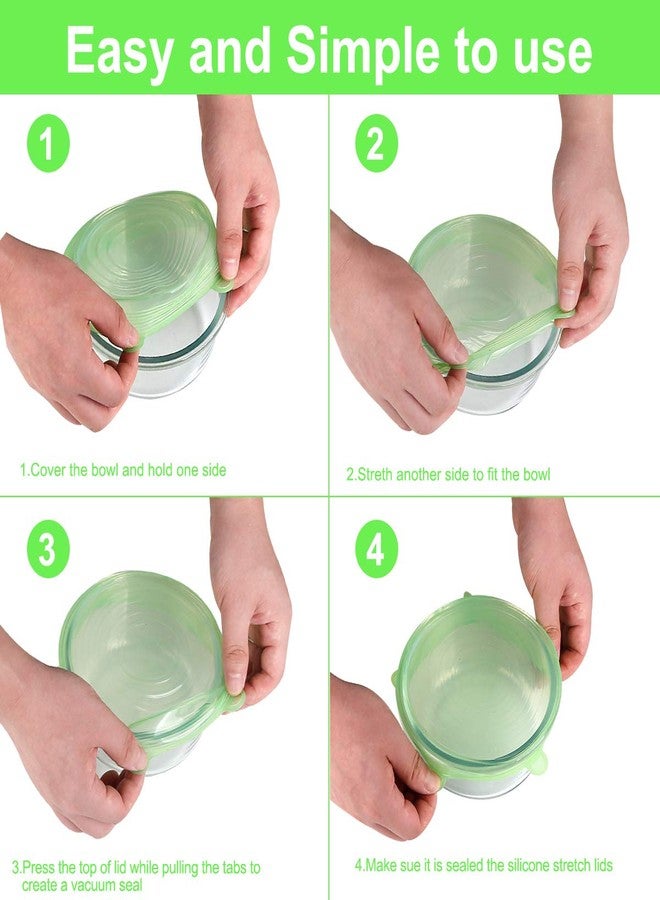 Easy and Simple to use

1

1.Cover the bowl and hold one side

2

2.Streth another side to fit the bowl

3

3.Press the top of lid while pulling the tabs to create a vacuum seal

4

4.Make sue it is sealed the silicone stretch lids