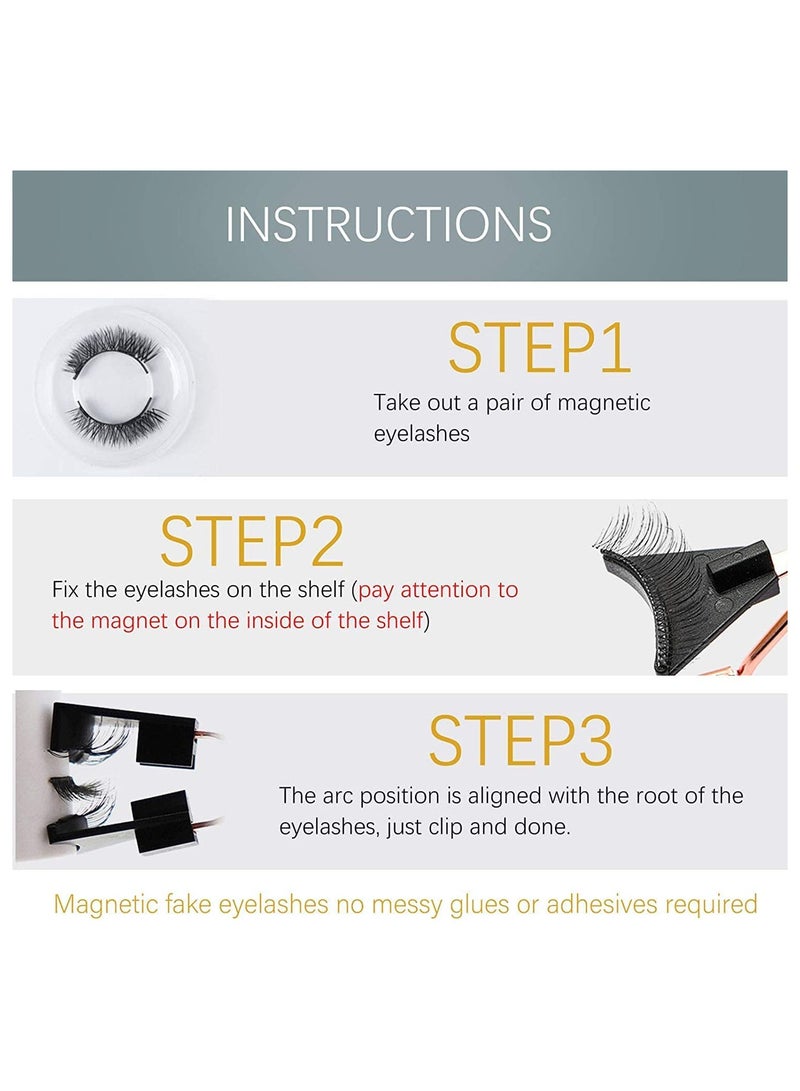 INSTRUCTIONS

STEP1

Take out a pair of magnetic eyelashes

STEP2

Fix the eyelashes on the shelf (pay attention to the magnet on the inside of the shelf)

STEP3

The arc position is aligned with the root of the eyelashes, just clip and done.

Magnetic fake eyelashes no messy glues or adhesives required