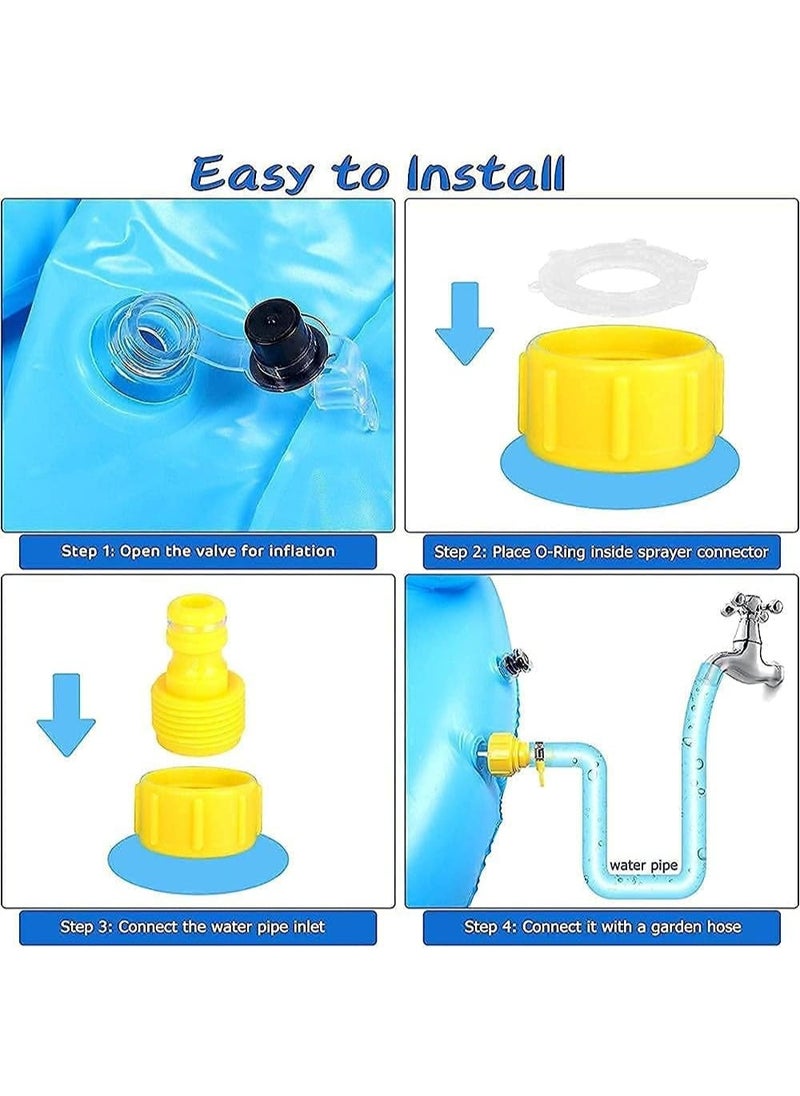 Easy to Install

Step 1: Open the valve for inflation

Step 2: Place O-Ring inside sprayer connector

Step 3: Connect the water pipe inlet

water pipe

Step 4: Connect it with a garden hose