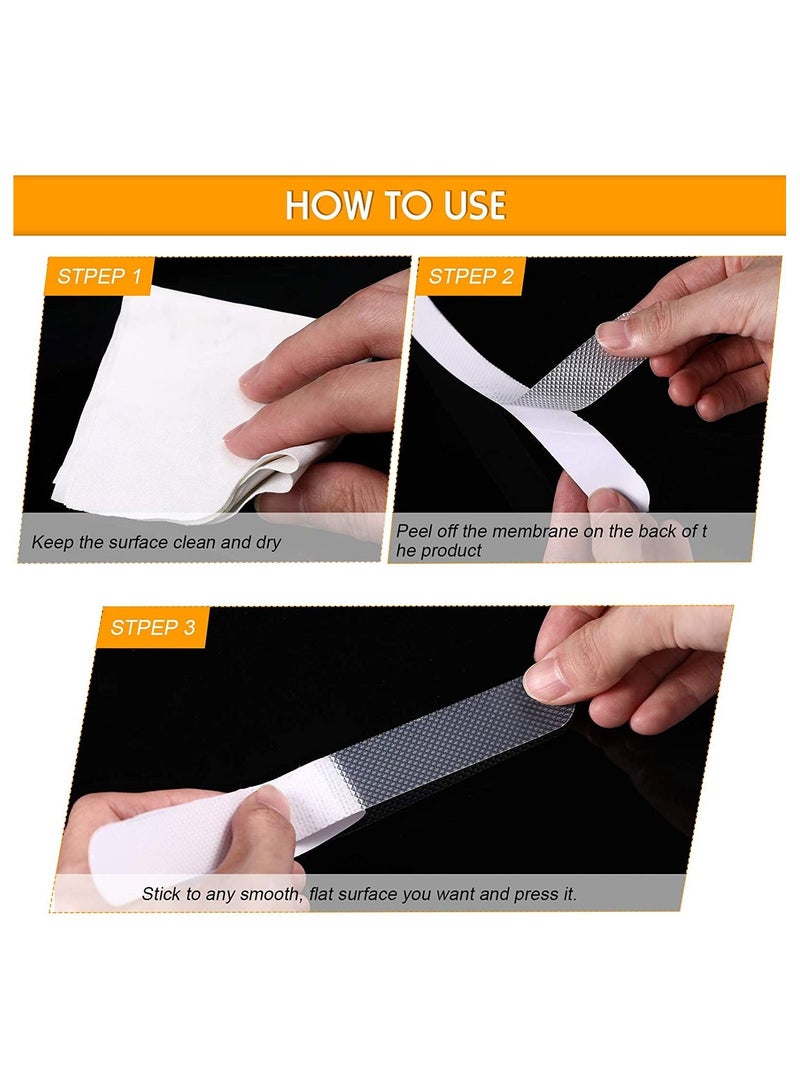 HOW TO USE

STPEP 1

Keep the surface clean and dry

STPEP 2

Peel off the membrane on the back of t he product

STPEP 3

Stick to any smooth, flat surface you want and press it.