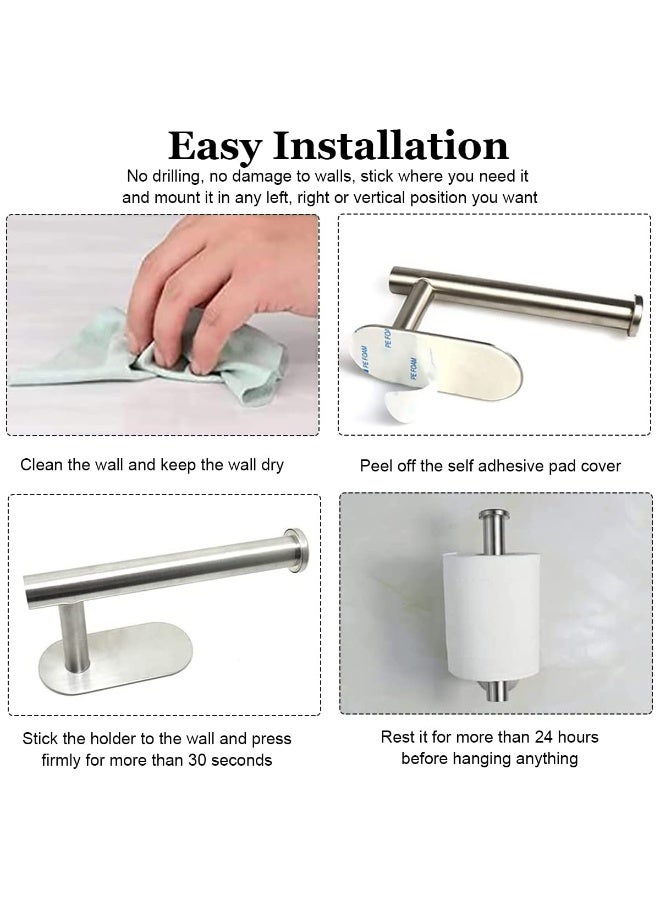 Easy Installation
No drilling, no damage to walls, stick where you need it and mount it in any left, right or vertical position you want

PE FOAM
PE FOAM
PE FOAM

Clean the wall and keep the wall dry

Peel off the self adhesive pad cover

Stick the holder to the wall and press firmly for more than 30 seconds

Rest it for more than 24 hours before hanging anything