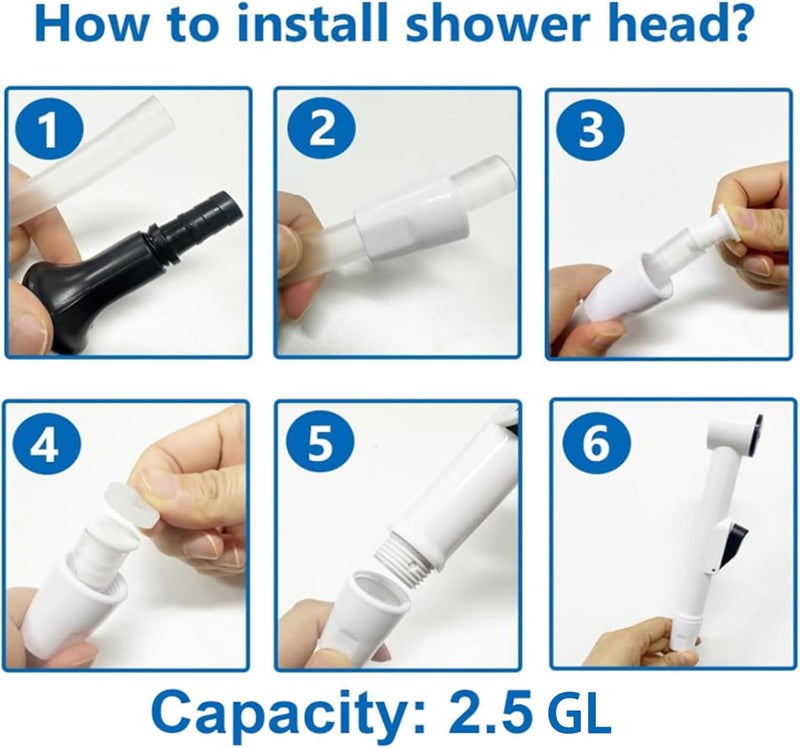 How to install shower head?

1

2

3

4

5

6

Capacity: 2.5 GL