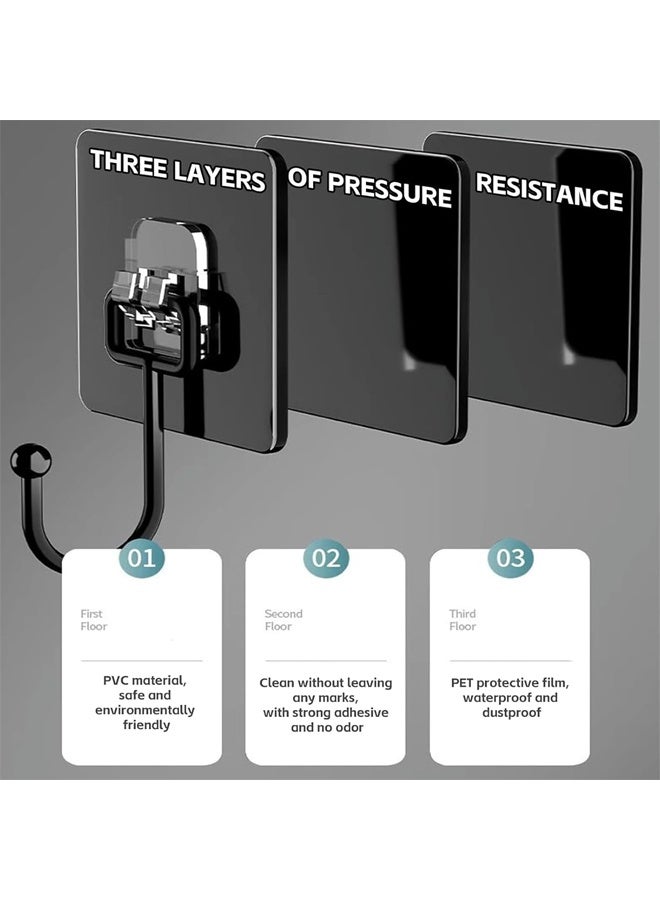 THREE LAYERS OF PRESSURE RESISTANCE

01

First Floor

PVC material, safe and environmentally friendly

02

Second Floor

Clean without leaving any marks, with strong adhesive and no odor

03

Third Floor

PET protective film, waterproof and dustproof