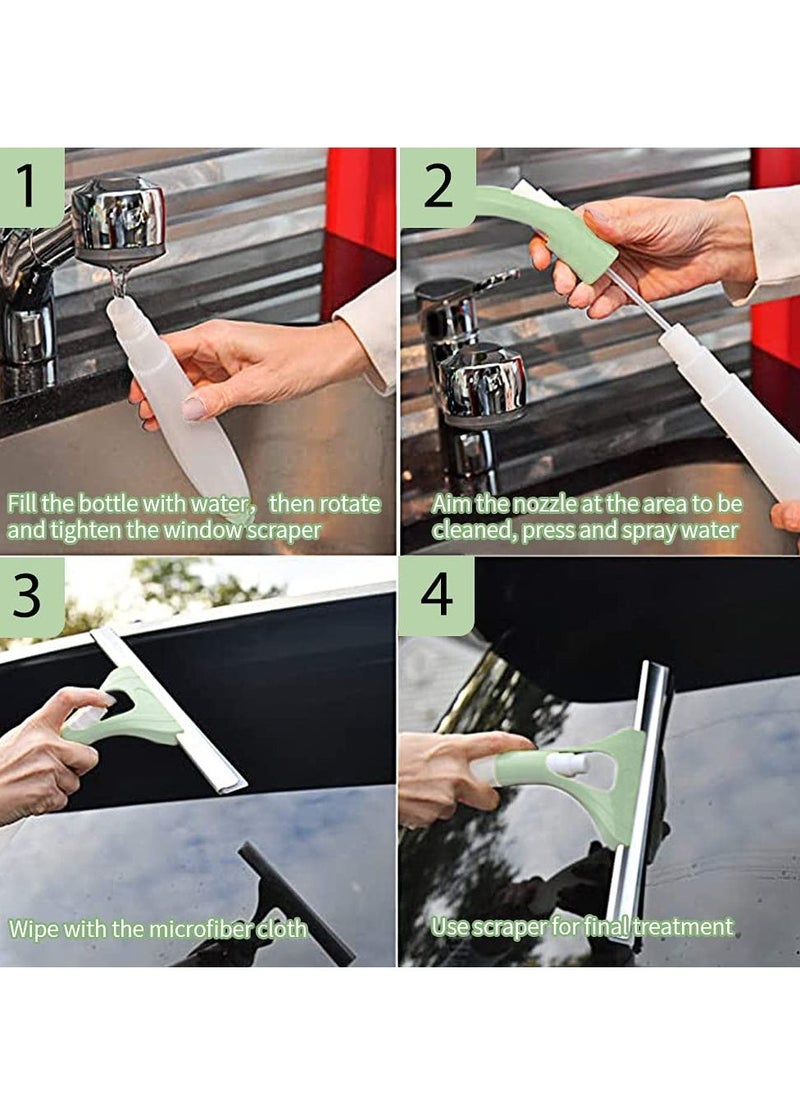 1

Fill the bottle with water, then rotate and tighten the window scraper

2

Aim the nozzle at the area to be cleaned, press and spray water

3

Wipe with the microfiber cloth

4

Use scraper for final treatment