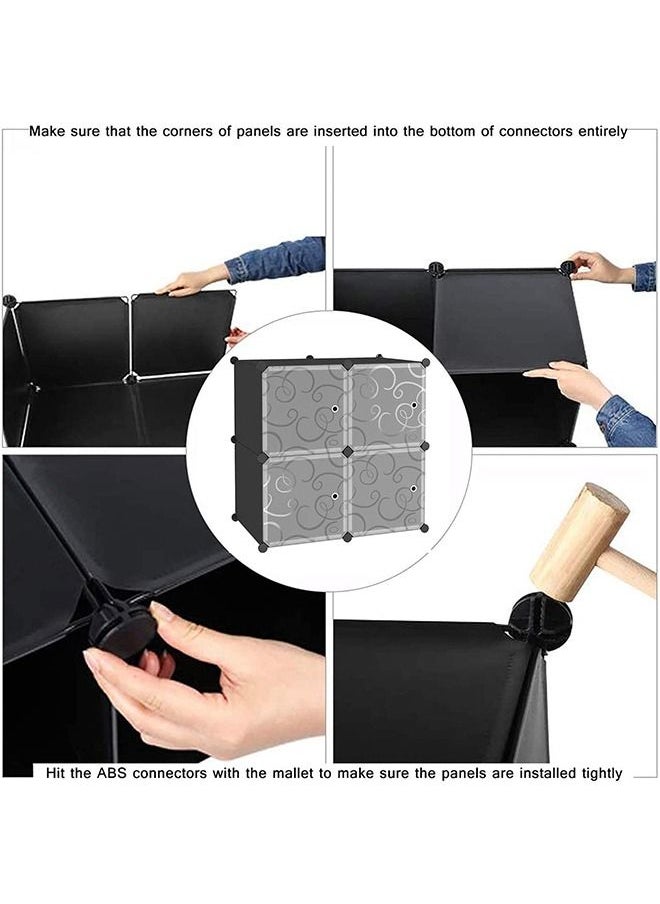 Make sure that the corners of panels are inserted into the bottom of connectors entirely

Hit the ABS connectors with the mallet to make sure the panels are installed tightly