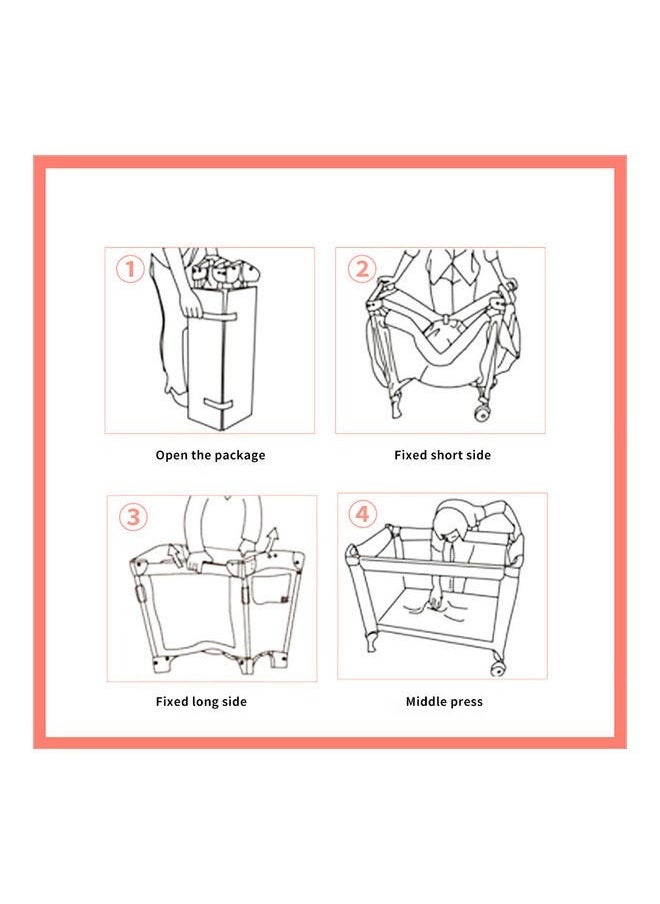 1

Open the package

2

Fixed short side

3

Fixed long side

4

Middle press