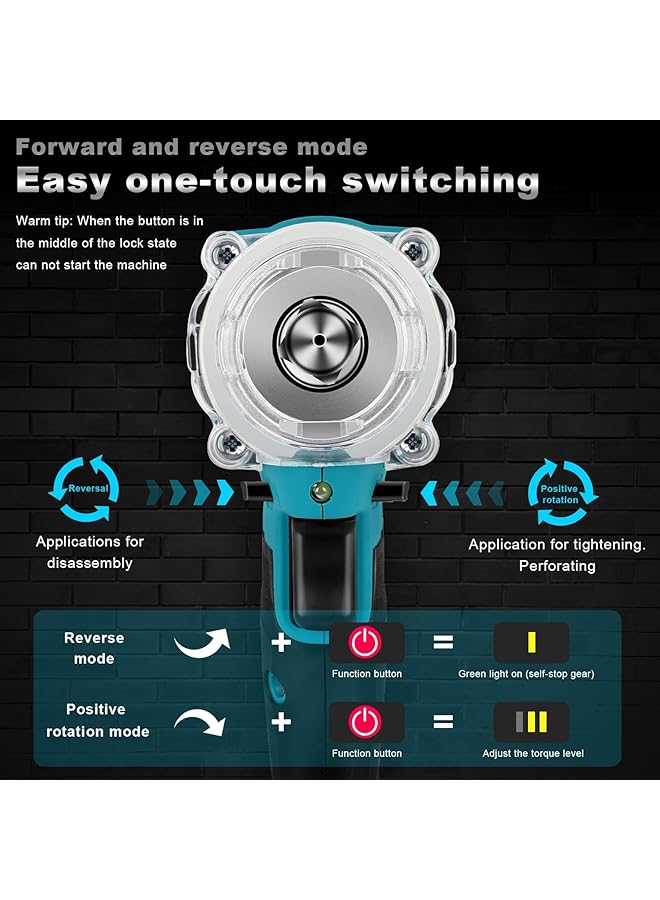 Forward and reverse mode
Easy one-touch switching

Warm tip: When the button is in the middle of the lock state can not start the machine

Reversal

Applications for disassembly

Positive rotation

Application for tightening. Perforating

Reverse mode + Function button = Green light on (self-stop gear)

Positive rotation mode + Function button = Adjust the torque level