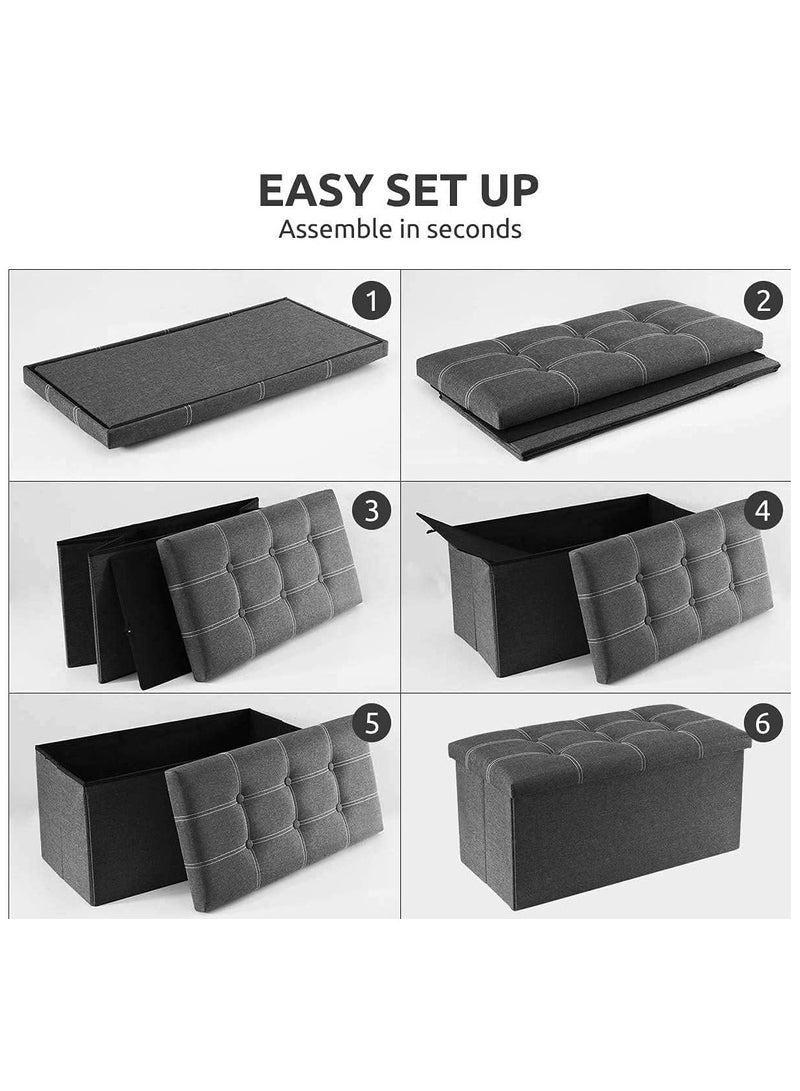 EASY SET UP
Assemble in seconds

1

2

3

4

5

6