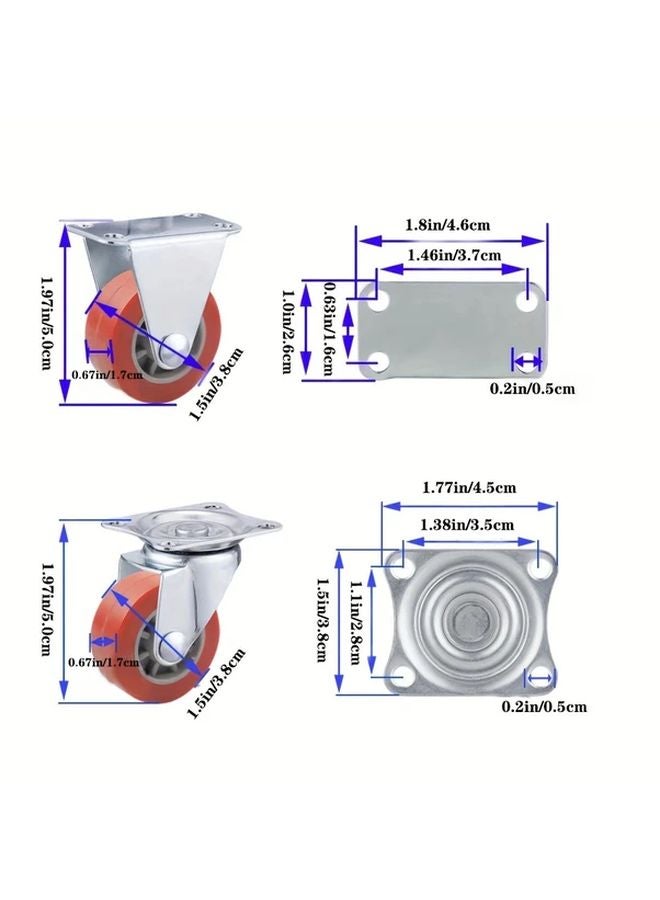 1.97in/5.0cm
0.67in/1.7cm
1.5in/3.8cm
1.8in/4.6cm
1.46in/3.7cm
1.0in/2.6cm
0.63in/1.6cm
0.2in/0.5cm
1.97in/5.0cm
0.67in/1.7cm
1.5in/3.8cm
1.77in/4.5cm
1.38in/3.5cm
1.5in/3.8cm
1.1in/2.8cm
0.2in/0.5cm