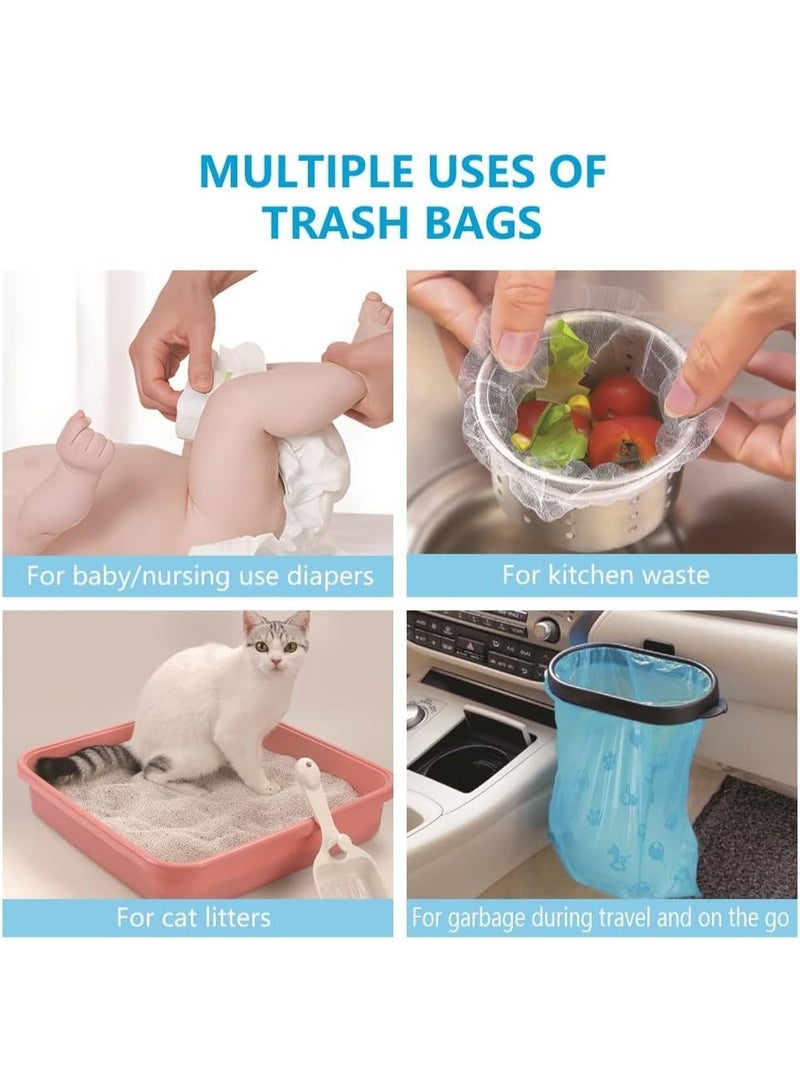 MULTIPLE USES OF TRASH BAGS

For baby/nursing use diapers

For kitchen waste

For cat litters

For garbage during travel and on the go