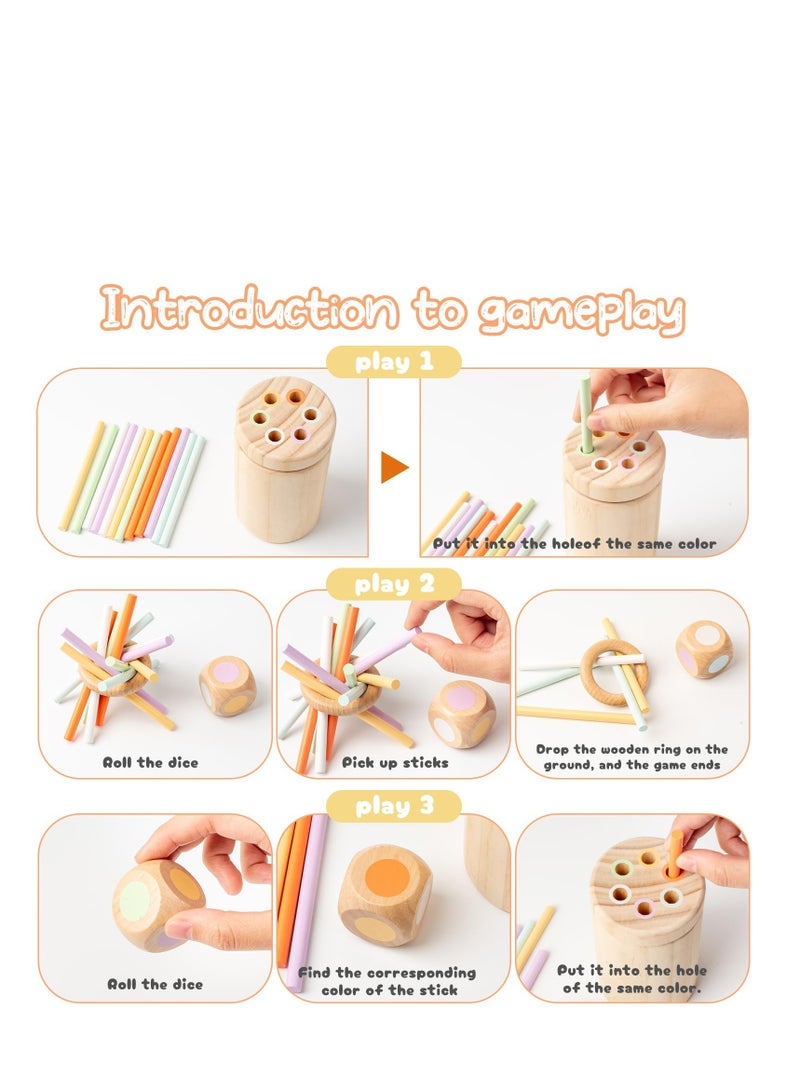 Introduction to gameplay

play 1

Put it into the holeof the same color

play 2

Roll the dice

Pick up sticks

Drop the wooden ring on the ground, and the game ends

play 3

Roll the dice

Find the corresponding color of the stick

Put it into the hole of the same color.