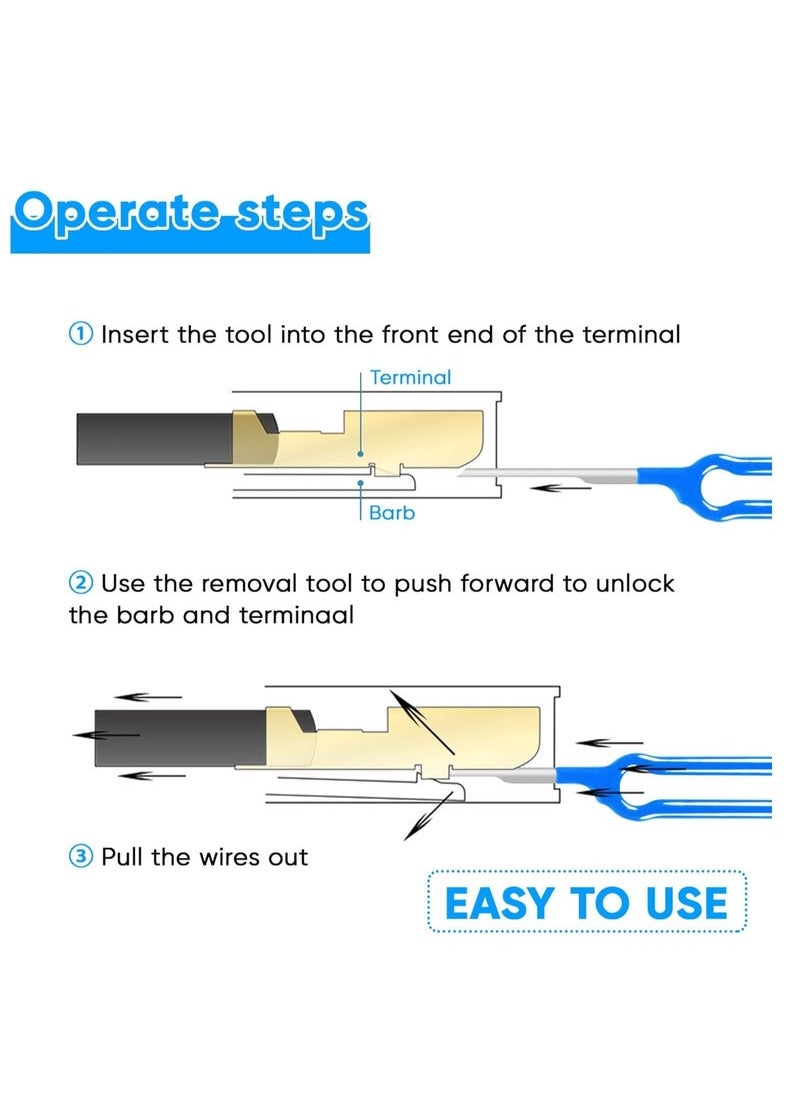 Operate steps

① Insert the tool into the front end of the terminal

Terminal

Barb

② Use the removal tool to push forward to unlock the barb and terminaal

③ Pull the wires out

EASY TO USE