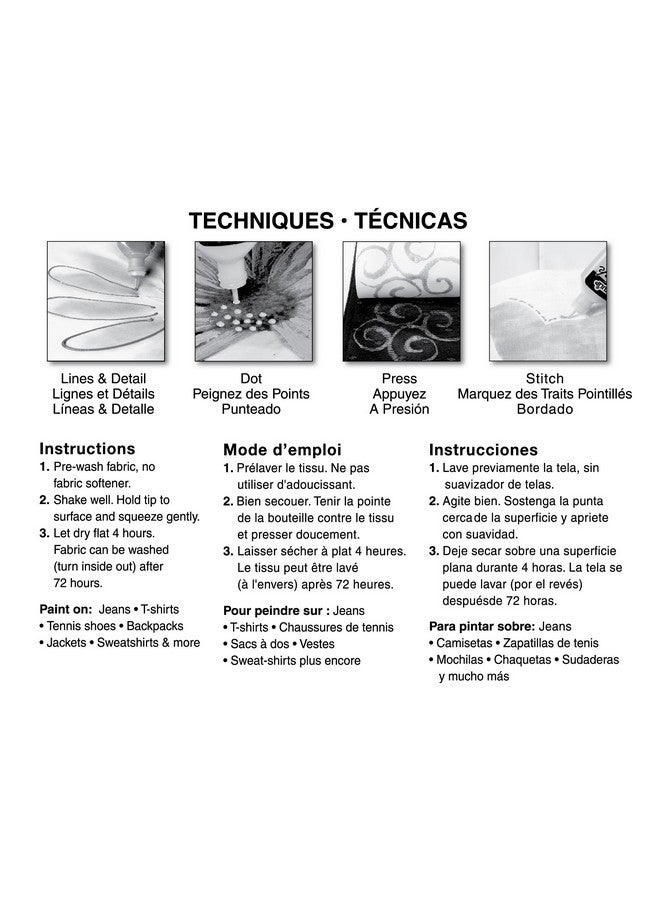 TECHNIQUES • TÉCNICAS

Lines & Detail
Lignes et Détails
Líneas & Detalle

Dot
Peignez des Points
Punteado

Press
Appuyez
A Presión

Stitch
Marquez des Traits Pointillés
Bordado

Instructions
1. Pre-wash fabric, no fabric softener.
2. Shake well. Hold tip to surface and squeeze gently.
3. Let dry flat 4 hours. Fabric can be washed (turn inside out) after 72 hours.

Paint on: Jeans • T-shirts
• Tennis shoes • Backpacks
• Jackets • Sweatshirts & more

Mode d'emploi
1. Prélaver le tissu. Ne pas utiliser d'adoucissant.
2. Bien secouer. Tenir la pointe de la bouteille contre le tissu et presser doucement.
3. Laisser sécher à plat 4 heures. Le tissu peut être lavé (à l'envers) après 72 heures.

Pour peindre sur : Jeans
• T-shirts • Chaussures de tennis
• Sacs à dos • Vestes
• Sweat-shirts plus encore

Instrucciones
1. Lave previamente la tela, sin suavizador de telas.
2. Agite bien. Sostenga la punta cercade la superficie y apriete con suavidad.
3. Deje secar sobre una superficie plana durante 4 horas. La tela se puede lavar (por el revés) despuésde 72 horas.

Para pintar sobre: Jeans
• Camisetas • Zapatillas de tenis
• Mochilas • Chaquetas • Sudaderas y mucho más