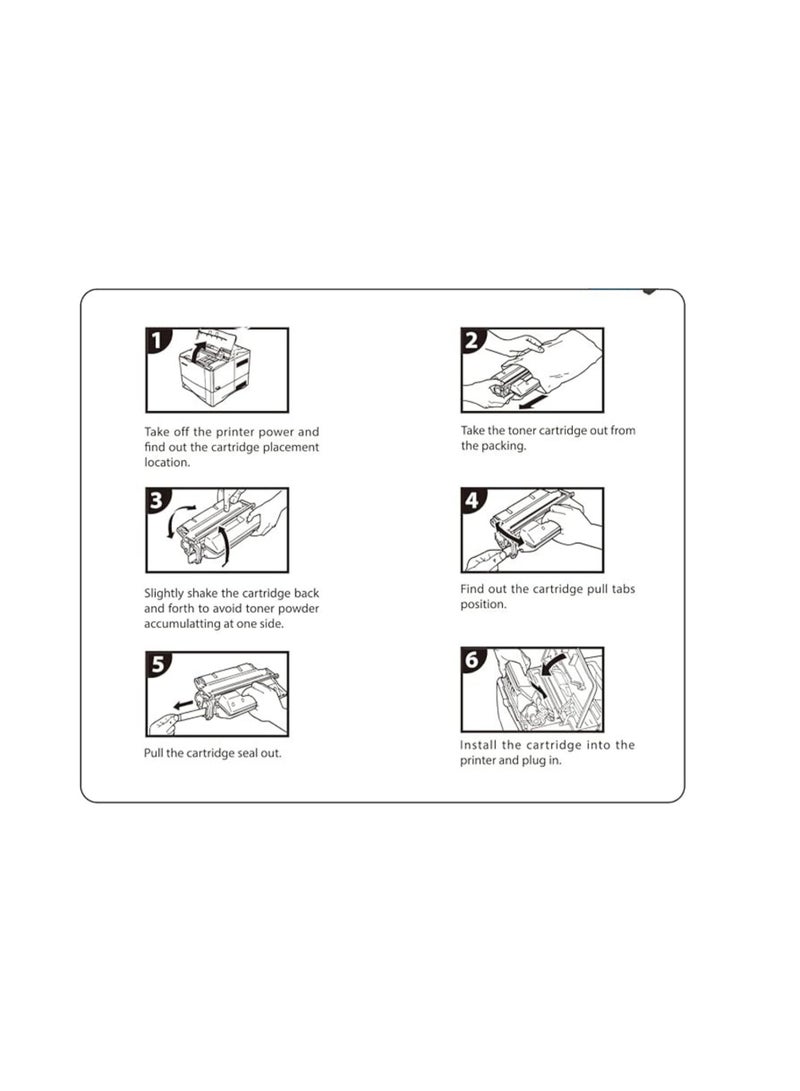 1

Take off the printer power and find out the cartridge placement location.

2

Take the toner cartridge out from the packing.

3

Slightly shake the cartridge back and forth to avoid toner powder accumulatting at one side.

4

Find out the cartridge pull tabs position.

5

Pull the cartridge seal out.

6

Install the cartridge into the printer and plug in.