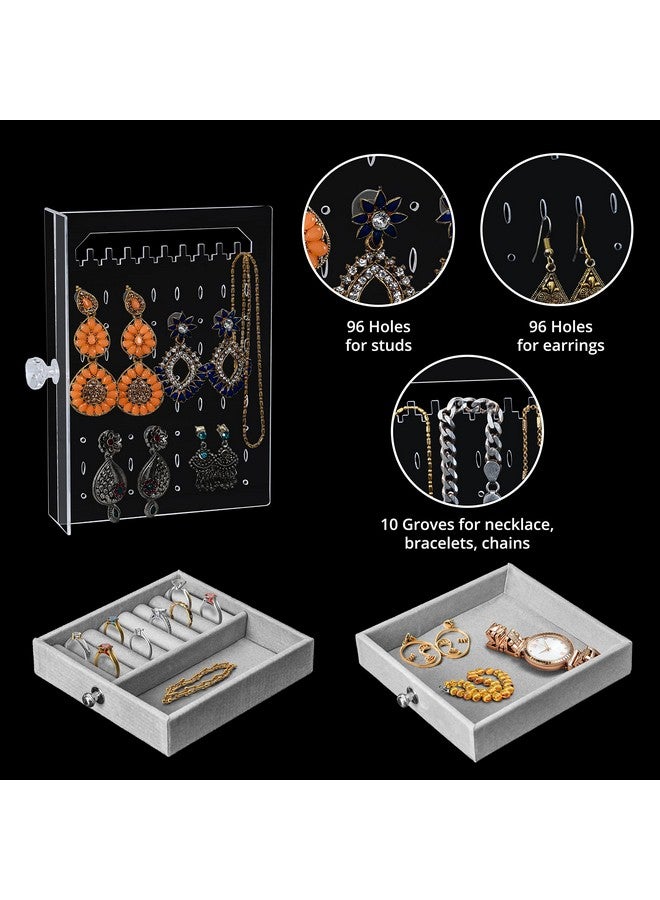 96 Holes for studs

96 Holes for earrings

10 Groves for necklace, bracelets, chains