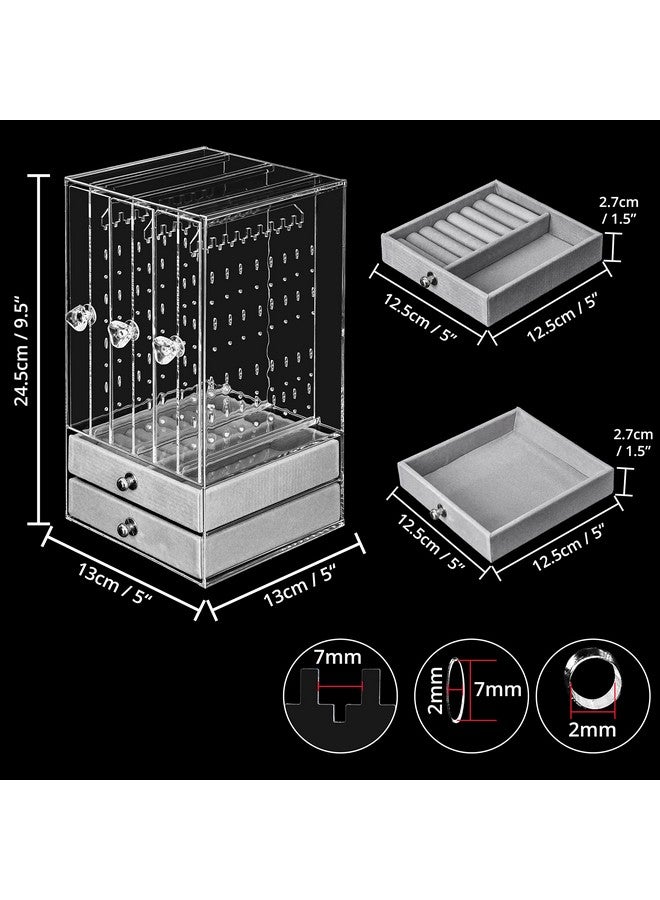 24.5cm / 9.5"

13cm / 5"

13cm / 5"

2.7cm / 1.5"

12.5cm / 5"

12.5cm / 5"

2.7cm / 1.5"

12.5cm / 5"

12.5cm / 5"

7mm

2mm

7mm

2mm