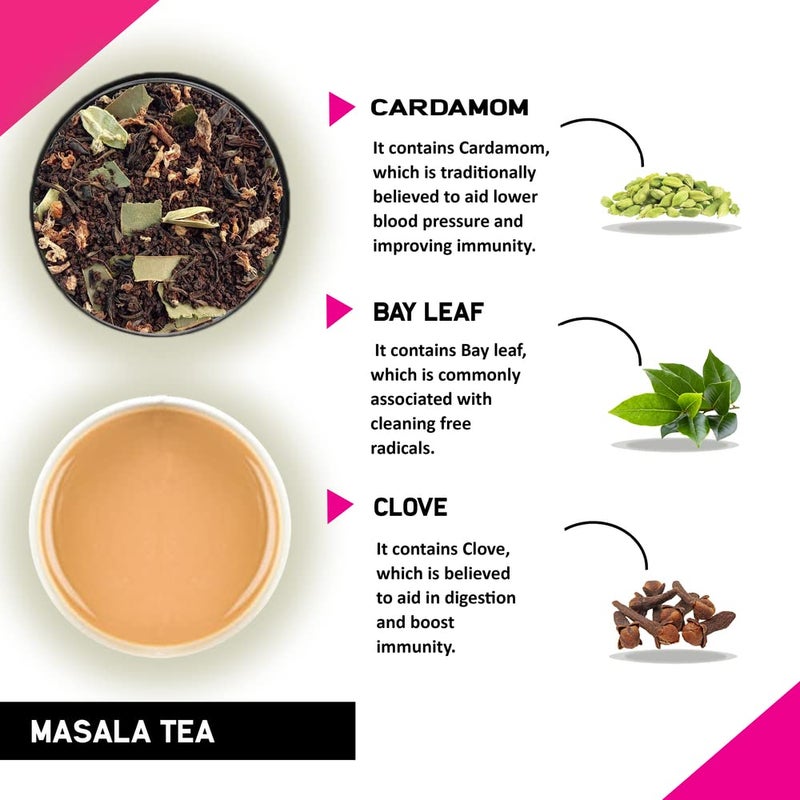 CARDAMOM

It contains Cardamom, which is traditionally believed to aid lower blood pressure and improving immunity.

BAY LEAF

It contains Bay leaf, which is commonly associated with cleaning free radicals.

CLOVE

It contains Clove, which is believed to aid in digestion and boost immunity.

MASALA TEA