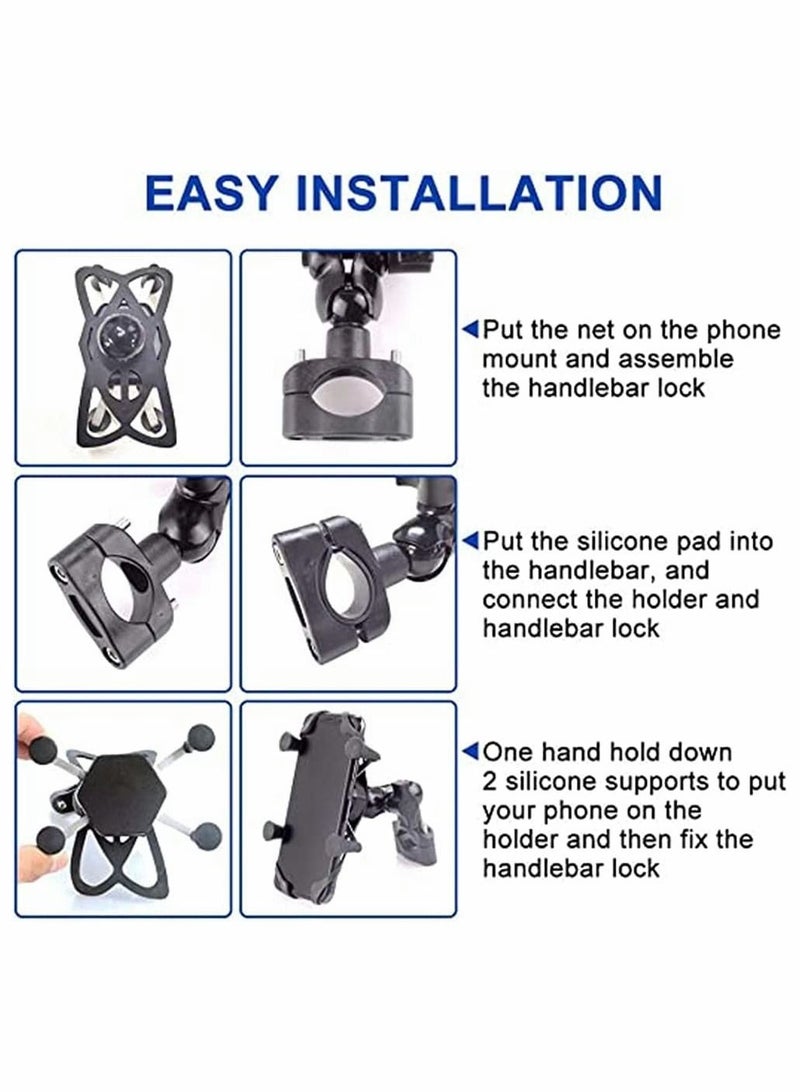 EASY INSTALLATION

◀Put the net on the phone mount and assemble the handlebar lock

◀Put the silicone pad into the handlebar, and connect the holder and handlebar lock

◀One hand hold down 2 silicone supports to put your phone on the holder and then fix the handlebar lock